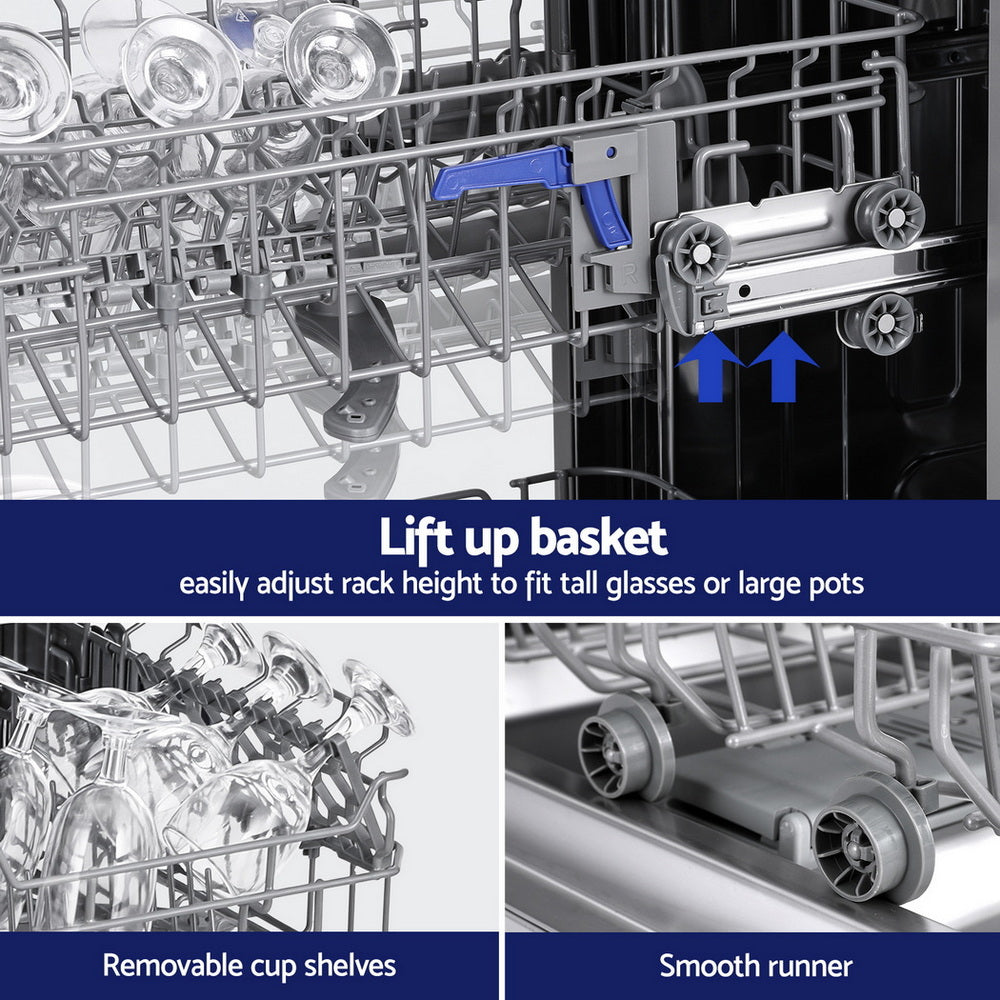 R

Lift up basket
easily adjust rack height to fit tall glasses or large pots

Removable cup shelves

Smooth runner