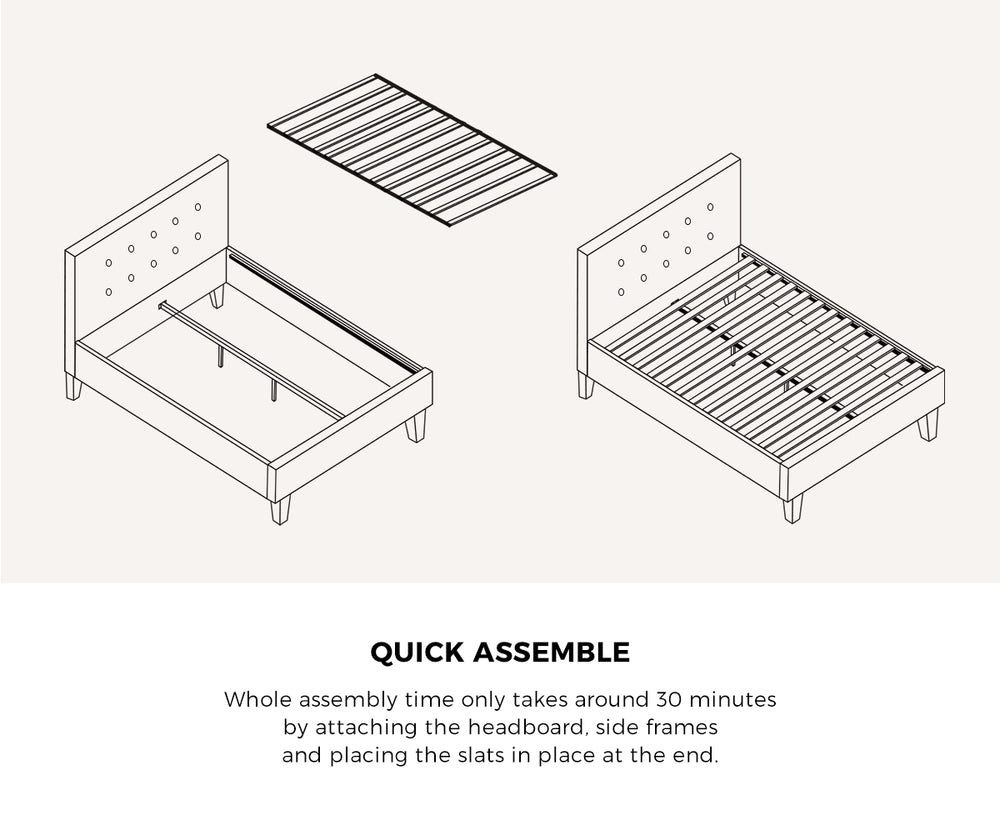 QUICK ASSEMBLE

Whole assembly time only takes around 30 minutes by attaching the headboard, side frames and placing the slats in place at the end.