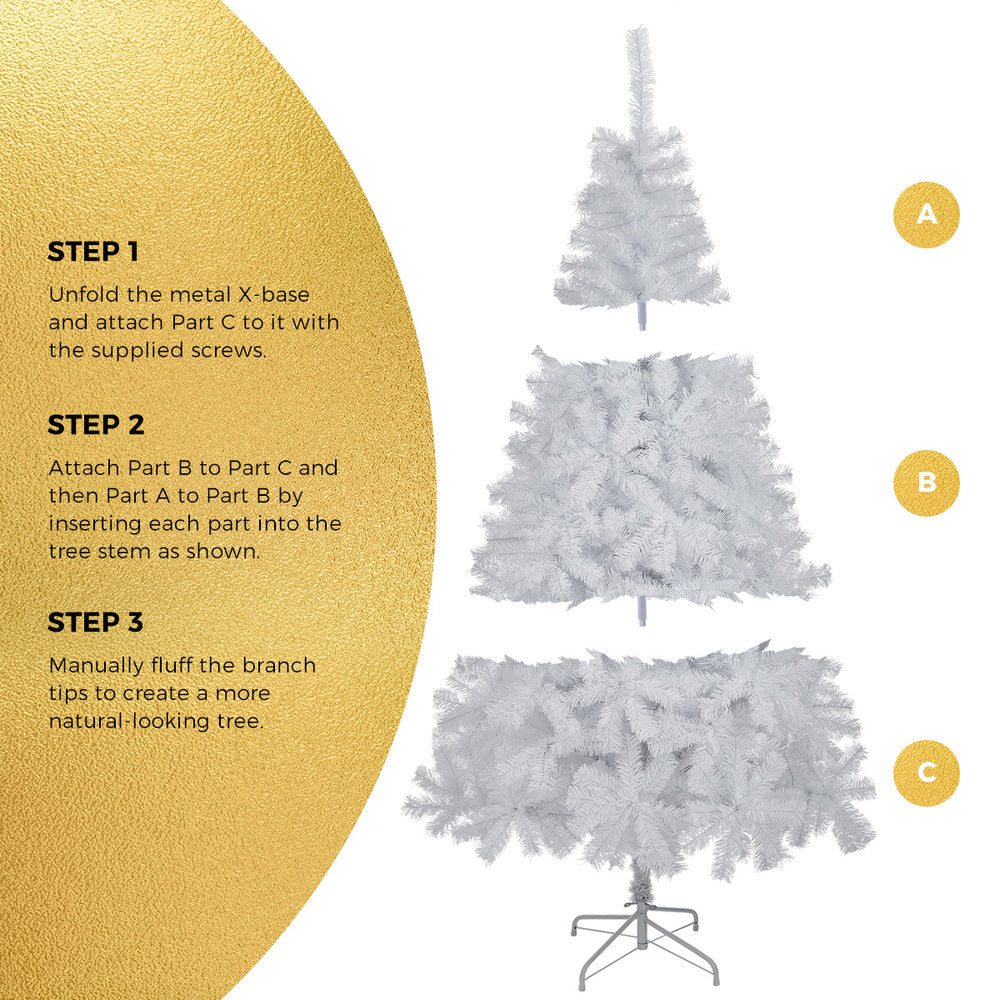 STEP 1

Unfold the metal X-base and attach Part C to it with the supplied screws.

STEP 2

Attach Part B to Part C and then Part A to Part B by inserting each part into the tree stem as shown.

STEP 3

Manually fluff the branch tips to create a more natural-looking tree.

A

B

C