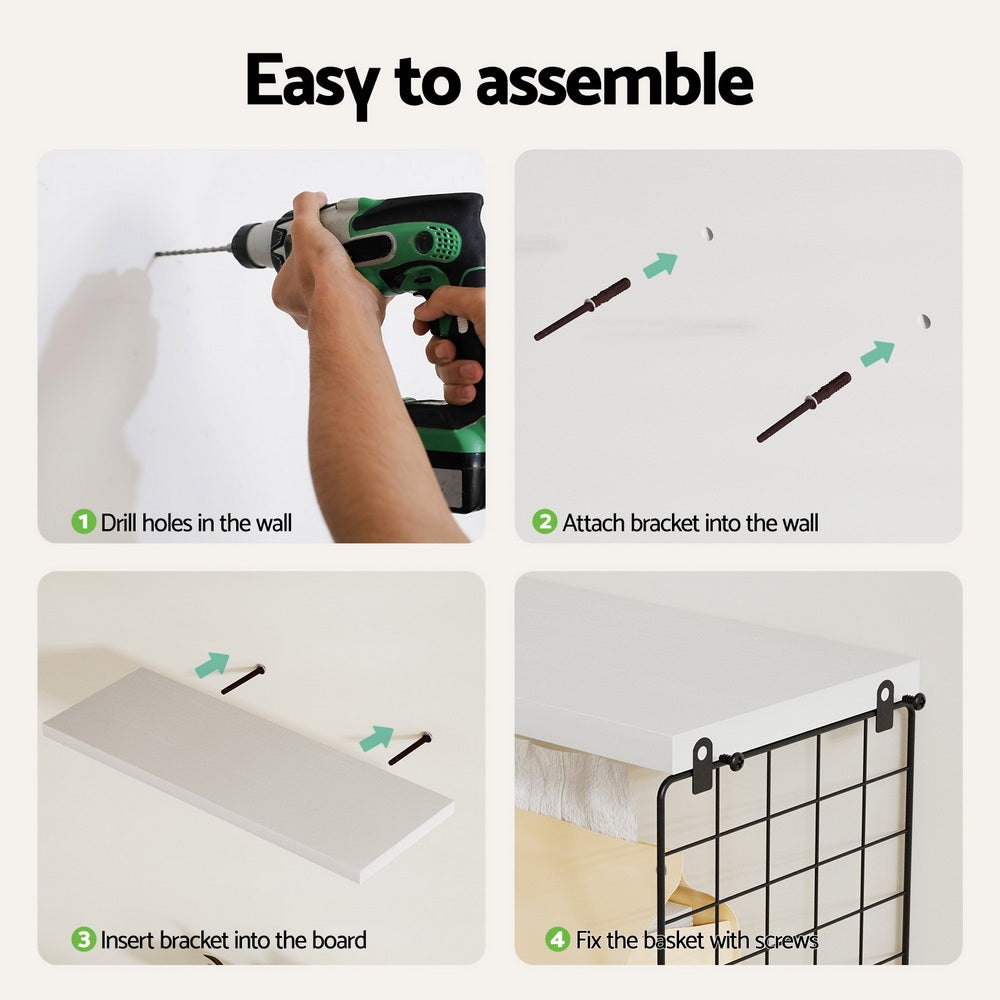 Easy to assemble

1 Drill holes in the wall

2 Attach bracket into the wall

3 Insert bracket into the board

4 Fix the basket with screws