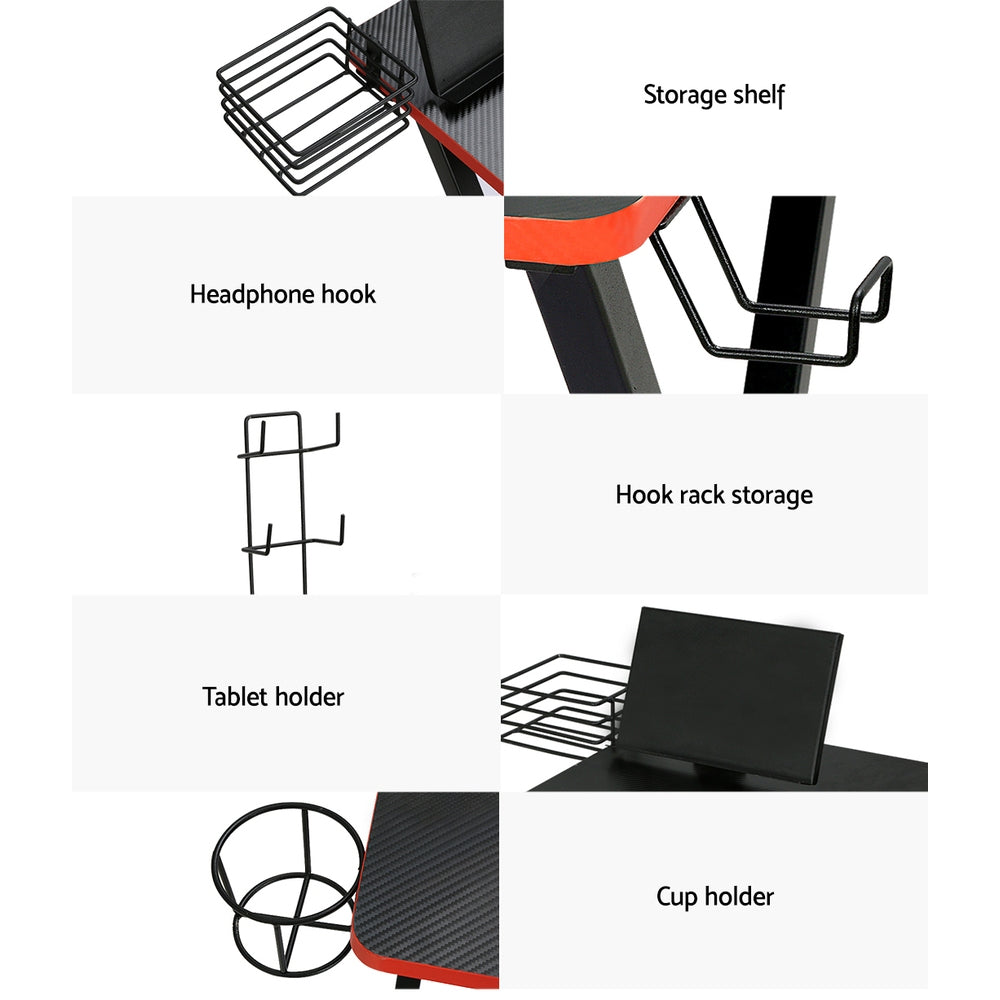 Storage shelf

Headphone hook

Hook rack storage

Tablet holder

Cup holder