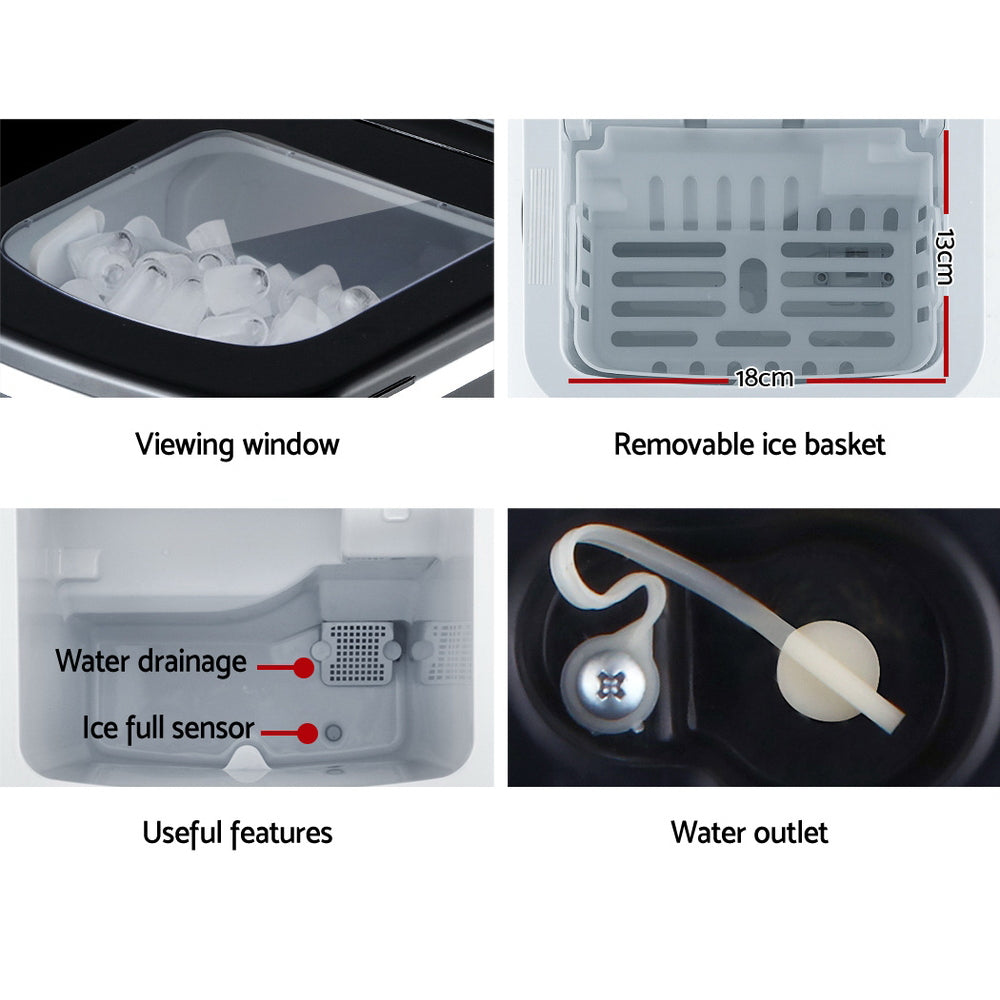 Viewing window

13cm

18cm

Removable ice basket

Water drainage

Ice full sensor

Useful features

Water outlet