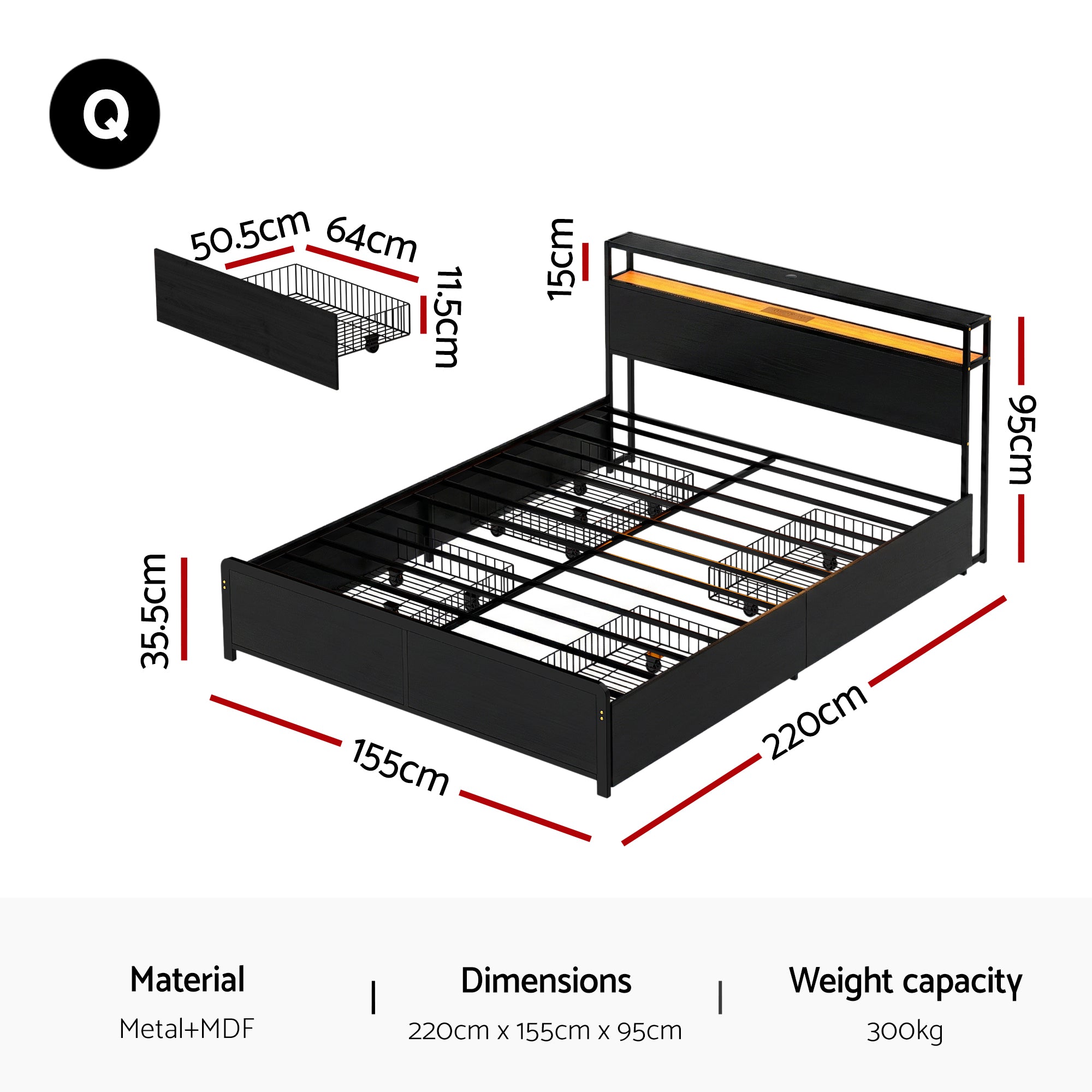 Q

50.5cm
64cm
11.5cm

15cm
95cm
35.5cm
155cm
220cm

Material
Metal+MDF

Dimensions
220cm x 155cm x 95cm

Weight capacity
300kg