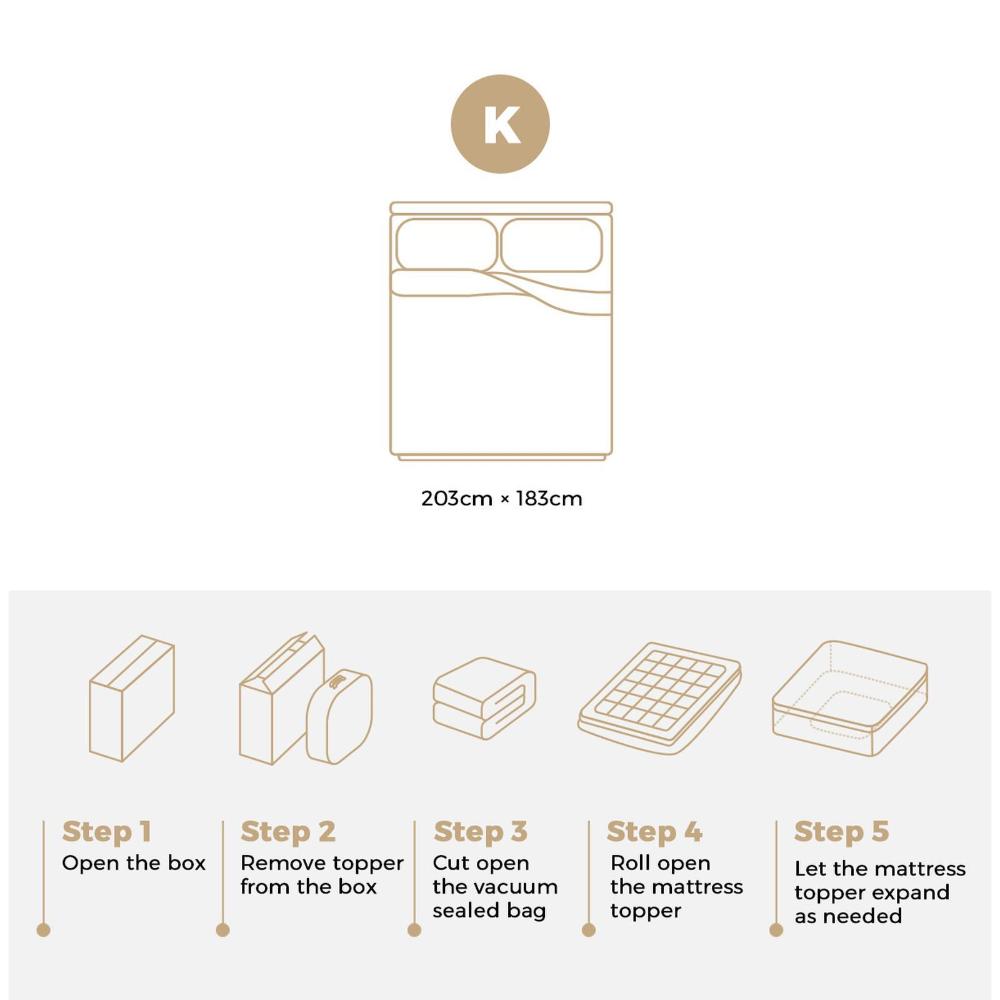 K

203cm × 183cm

Step 1
Open the box

Step 2
Remove topper from the box

Step 3
Cut open the vacuum sealed bag

Step 4
Roll open the mattress topper

Step 5
Let the mattress topper expand as needed