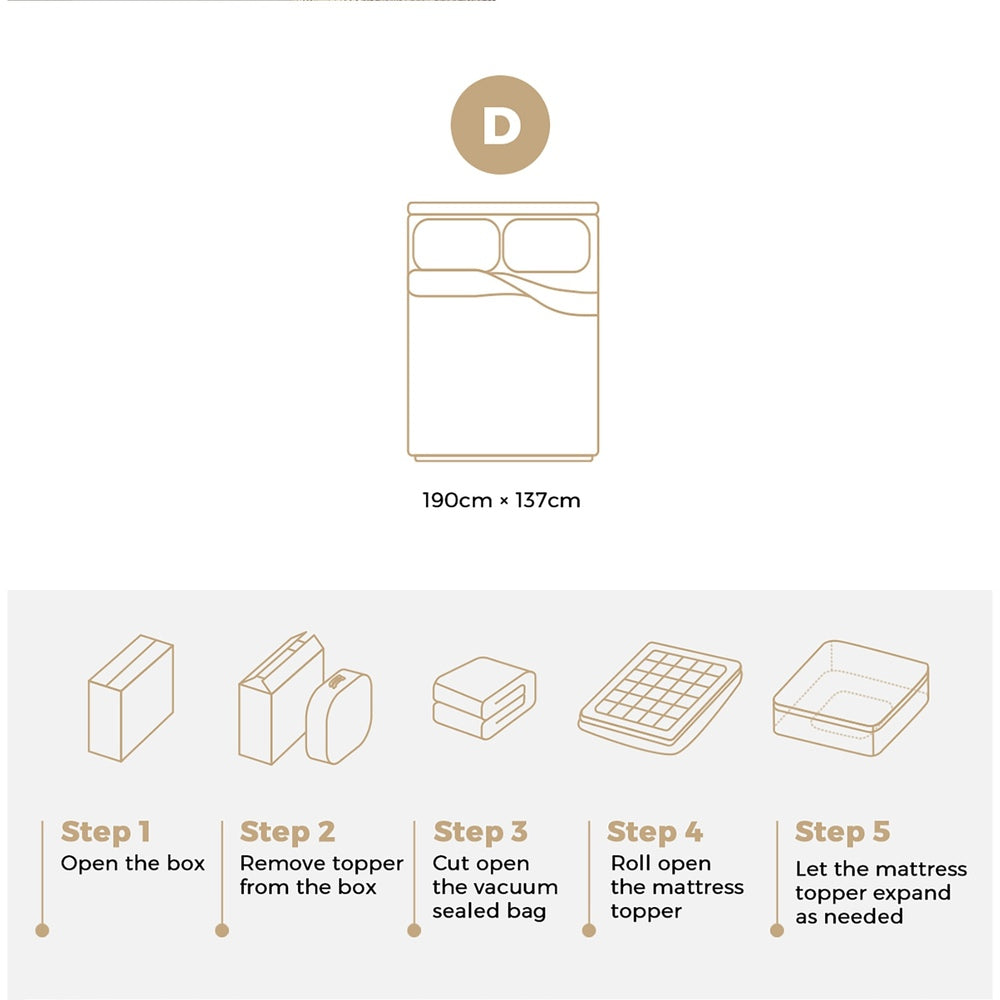 D

190cm × 137cm

Step 1
Open the box

Step 2
Remove topper from the box

Step 3
Cut open the vacuum sealed bag

Step 4
Roll open the mattress topper

Step 5
Let the mattress topper expand as needed