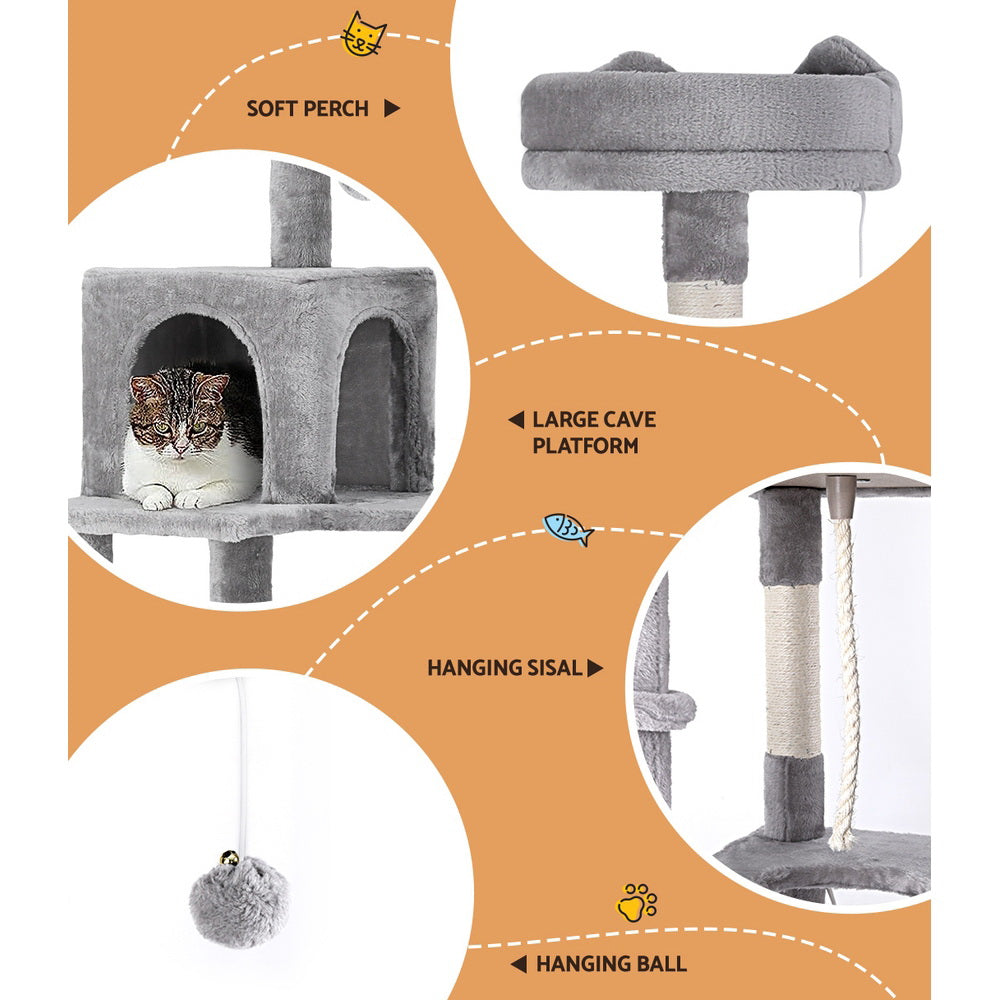 SOFT PERCH ▶

◀ LARGE CAVE PLATFORM

HANGING SISAL ▶

◀ HANGING BALL