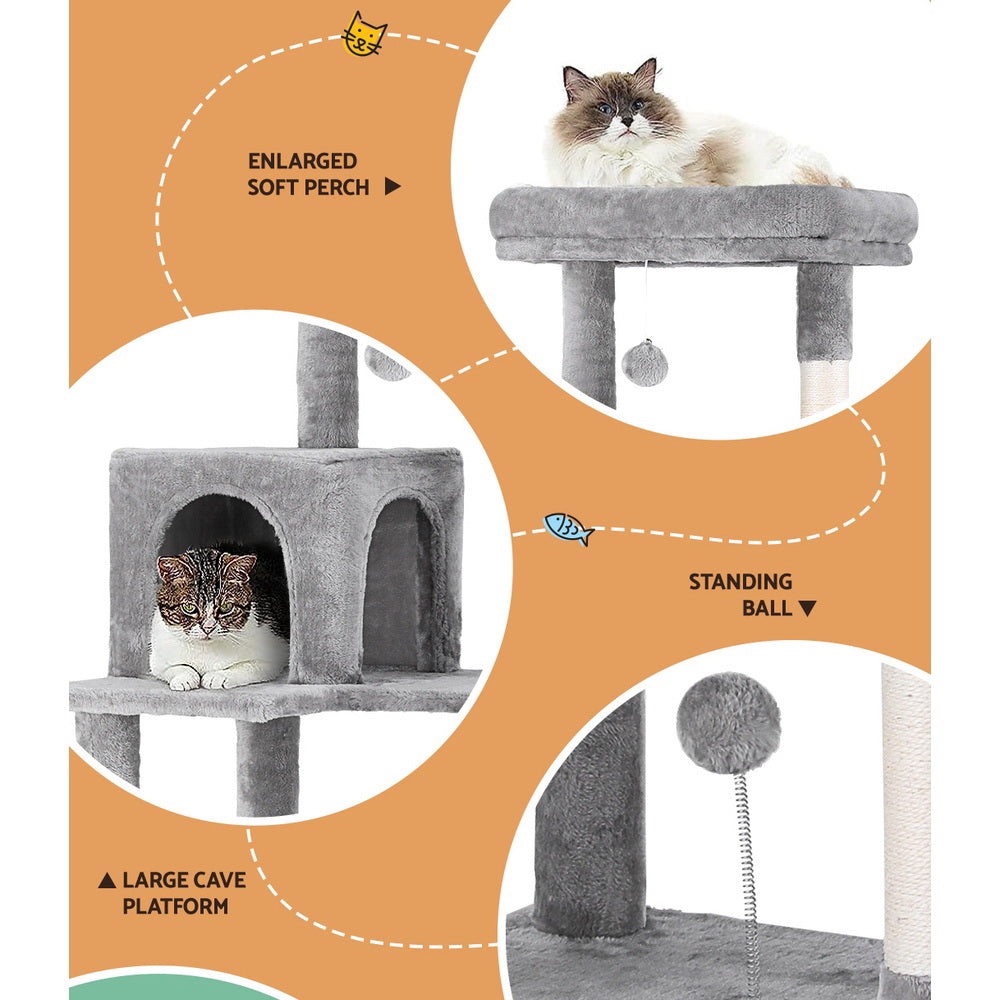 ENLARGED
SOFT PERCH ▶

STANDING
BALL ▼

▲ LARGE CAVE
PLATFORM