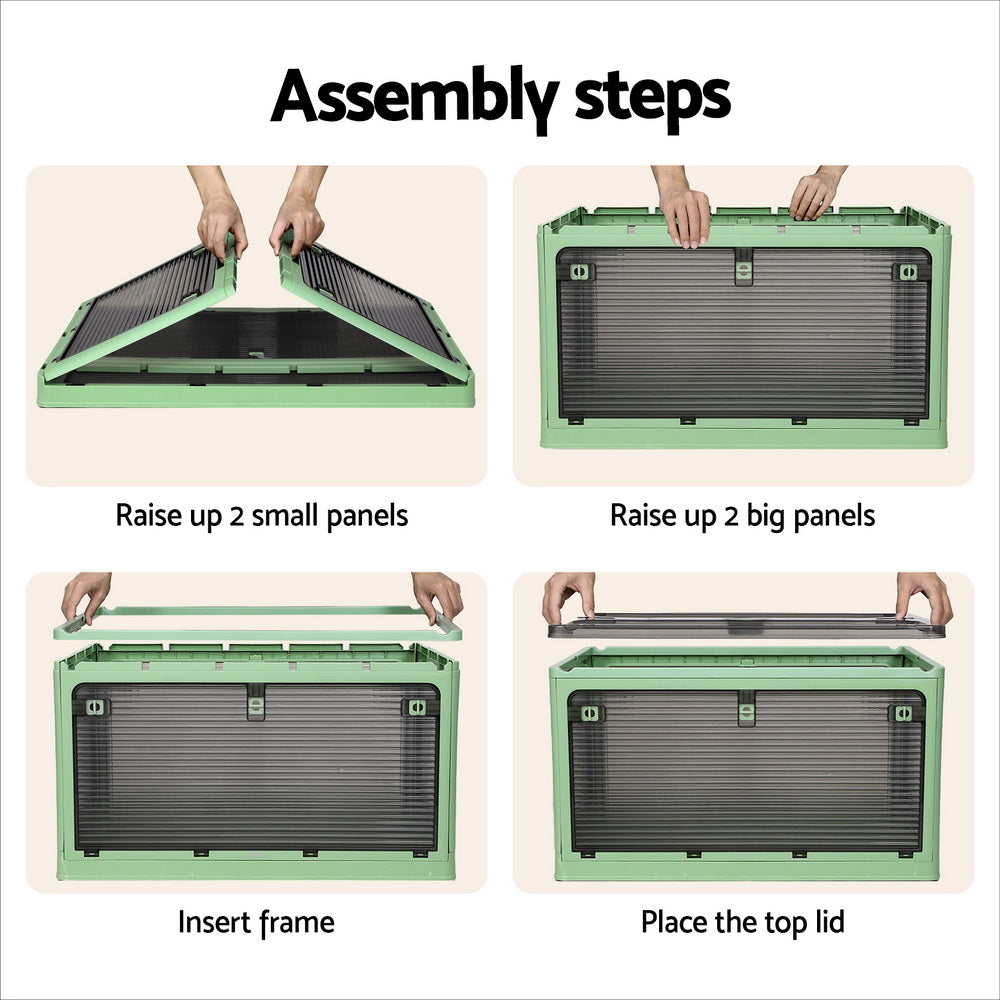 Assembly steps

Raise up 2 small panels

Raise up 2 big panels

Insert frame

Place the top lid