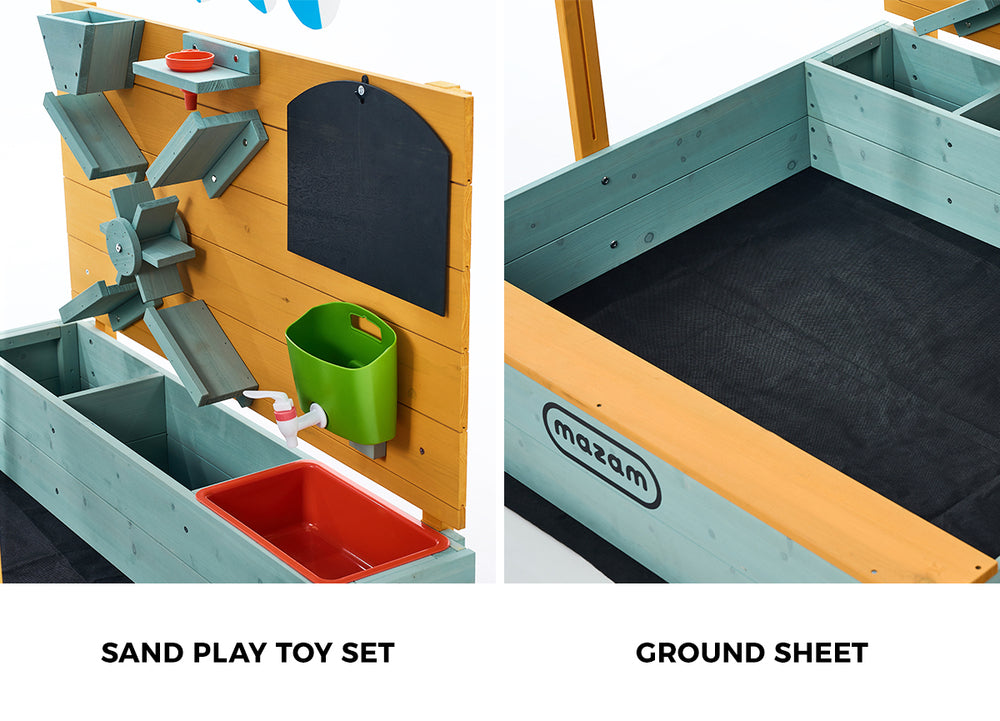 mazam

SAND PLAY TOY SET

GROUND SHEET