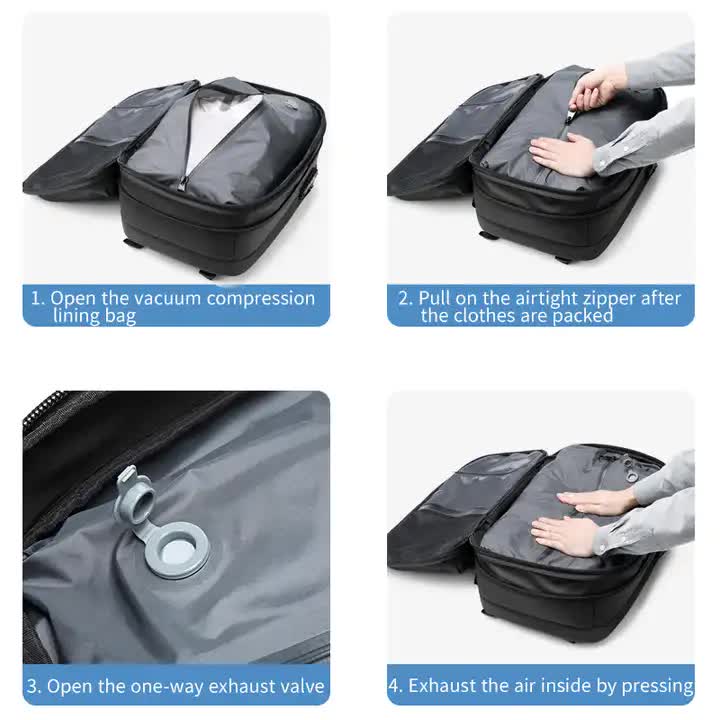 1. Open the vacuum compression lining bag

2. Pull on the airtight zipper after the clothes are packed

3. Open the one-way exhaust valve

4. Exhaust the air inside by pressing