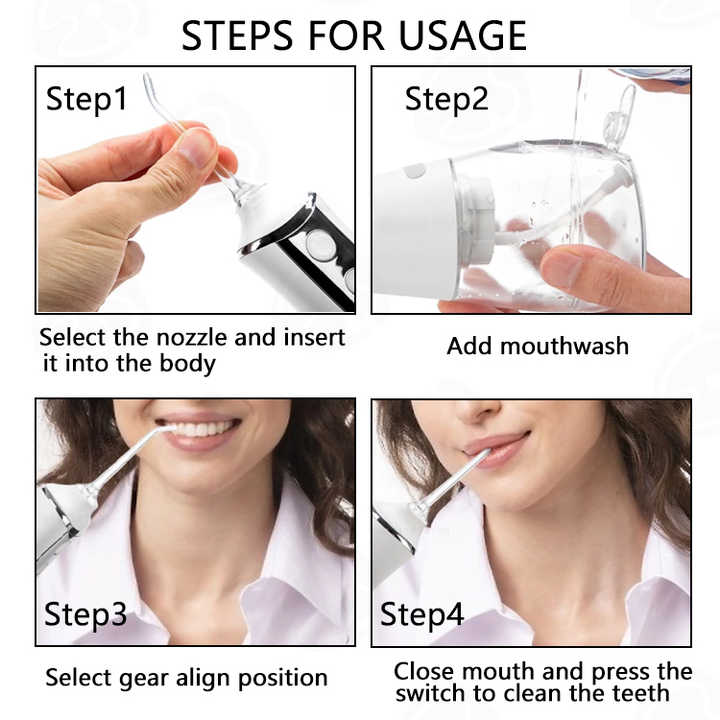 STEPS FOR USAGE

Step1

Select the nozzle and insert it into the body

Step2

Add mouthwash

Step3

Select gear align position

Step4

Close mouth and press the switch to clean the teeth