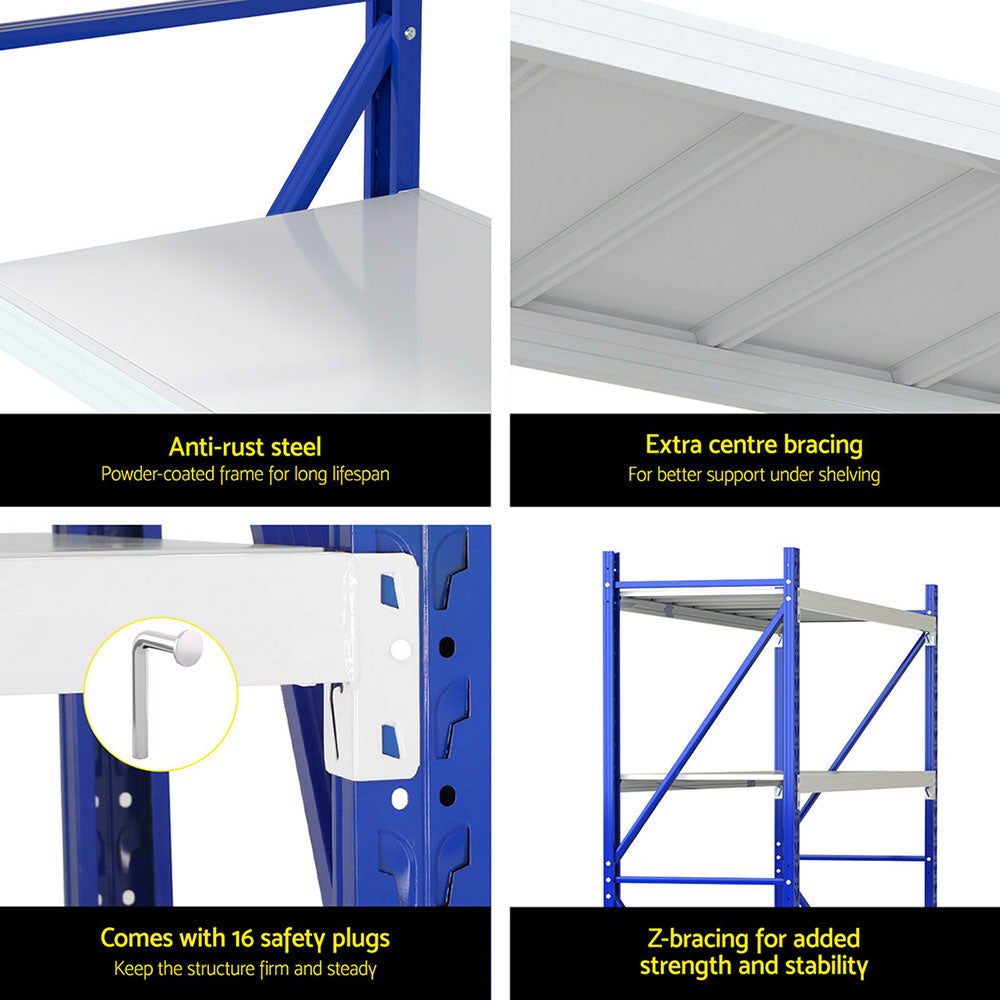 Anti-rust steel
Powder-coated frame for long lifespan

Extra centre bracing
For better support under shelving

Comes with 16 safety plugs
Keep the structure firm and steady

Z-bracing for added strength and stability