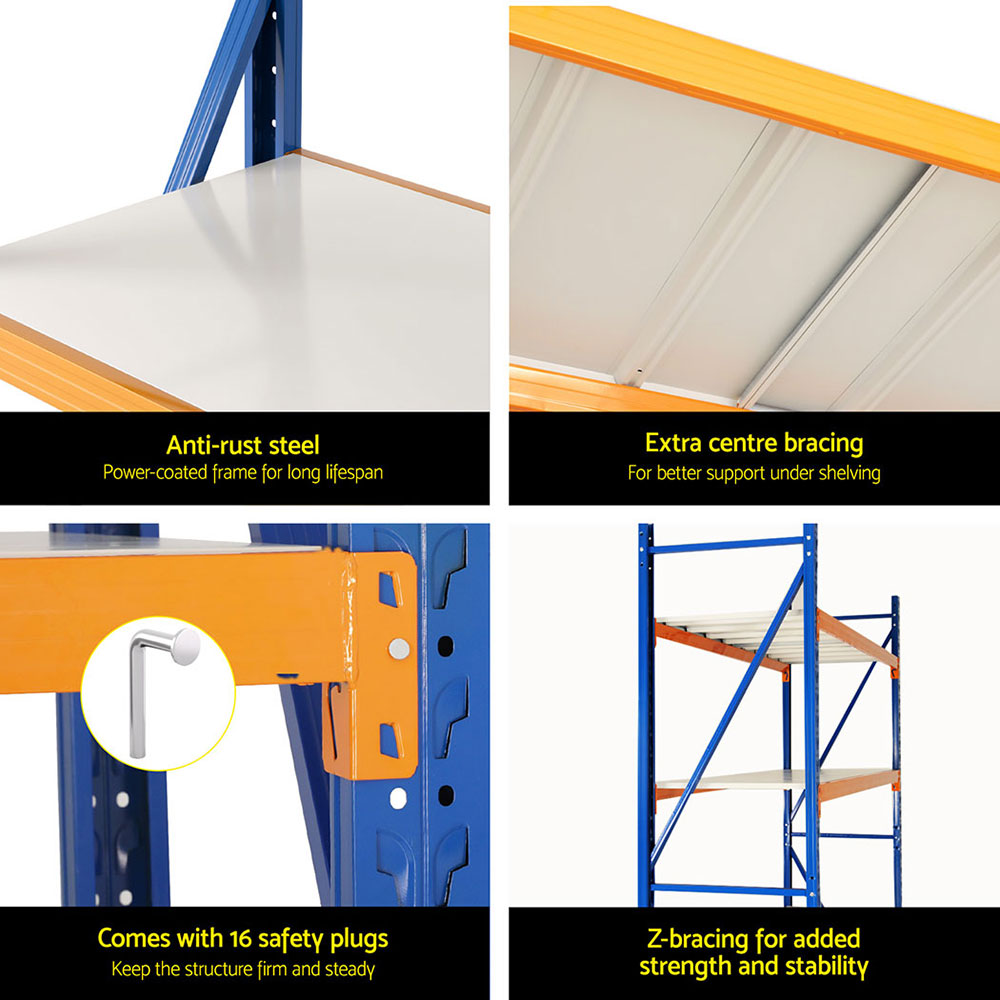 Anti-rust steel
Power-coated frame for long lifespan

Extra centre bracing
For better support under shelving

Comes with 16 safety plugs
Keep the structure firm and steady

Z-bracing for added strength and stability