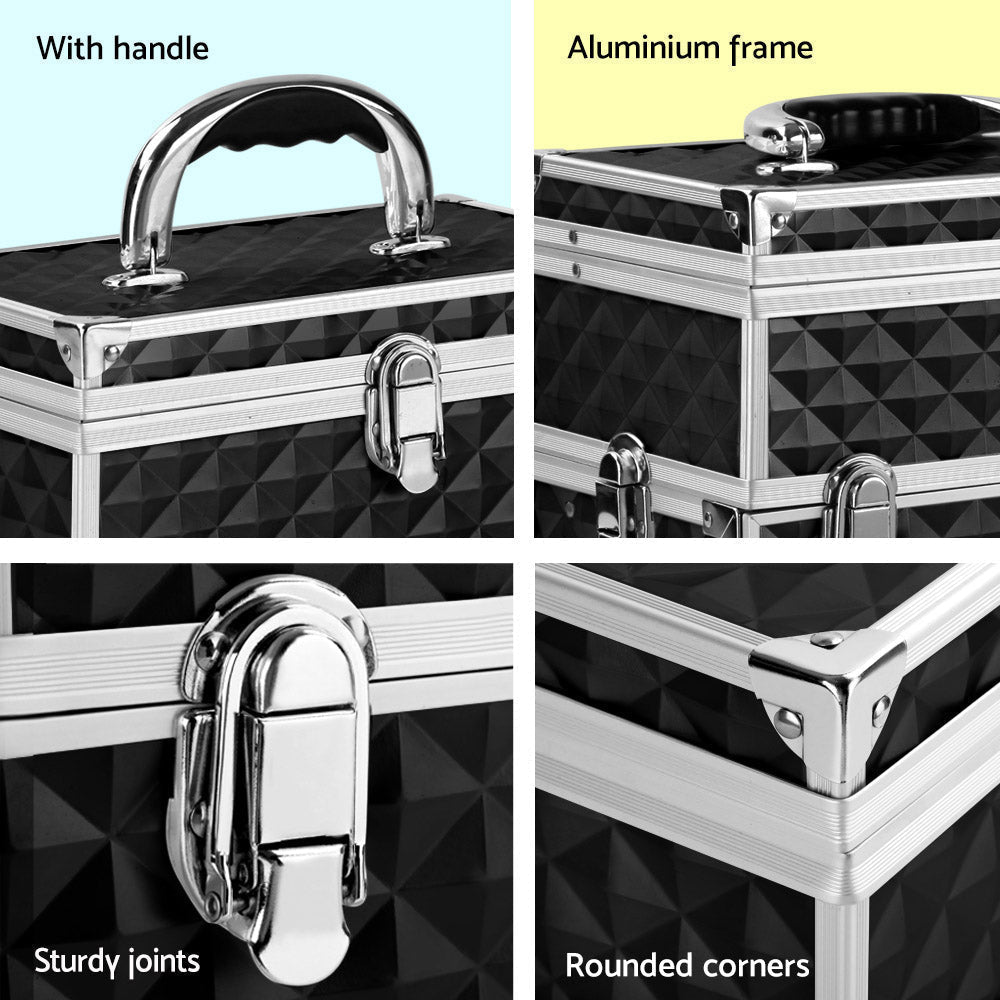 With handle

Aluminium frame

Sturdy joints

Rounded corners