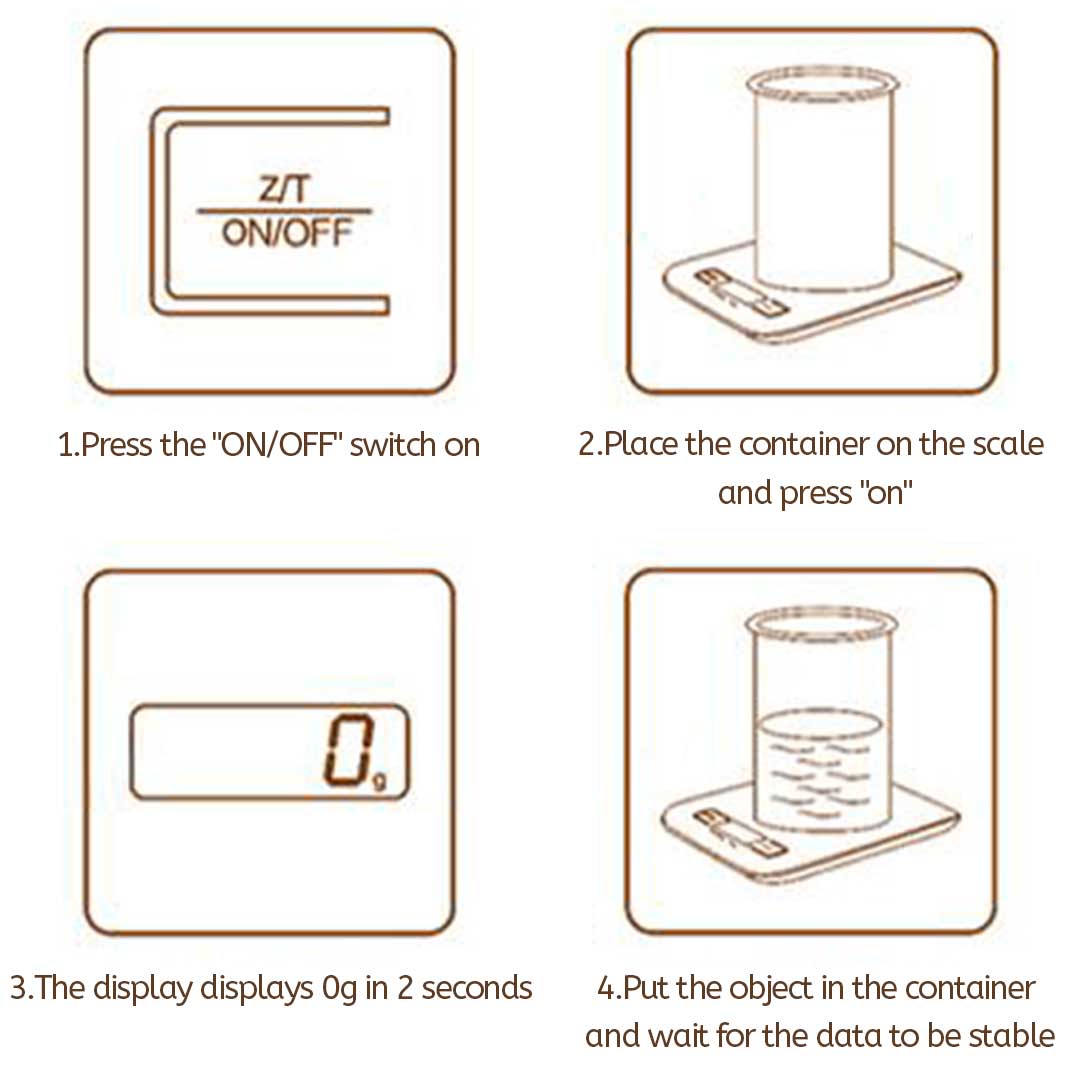 Z/T
ON/OFF

1.Press the "ON/OFF" switch on

2.Place the container on the scale and press "on"

0g

3.The display displays 0g in 2 seconds

4.Put the object in the container and wait for the data to be stable