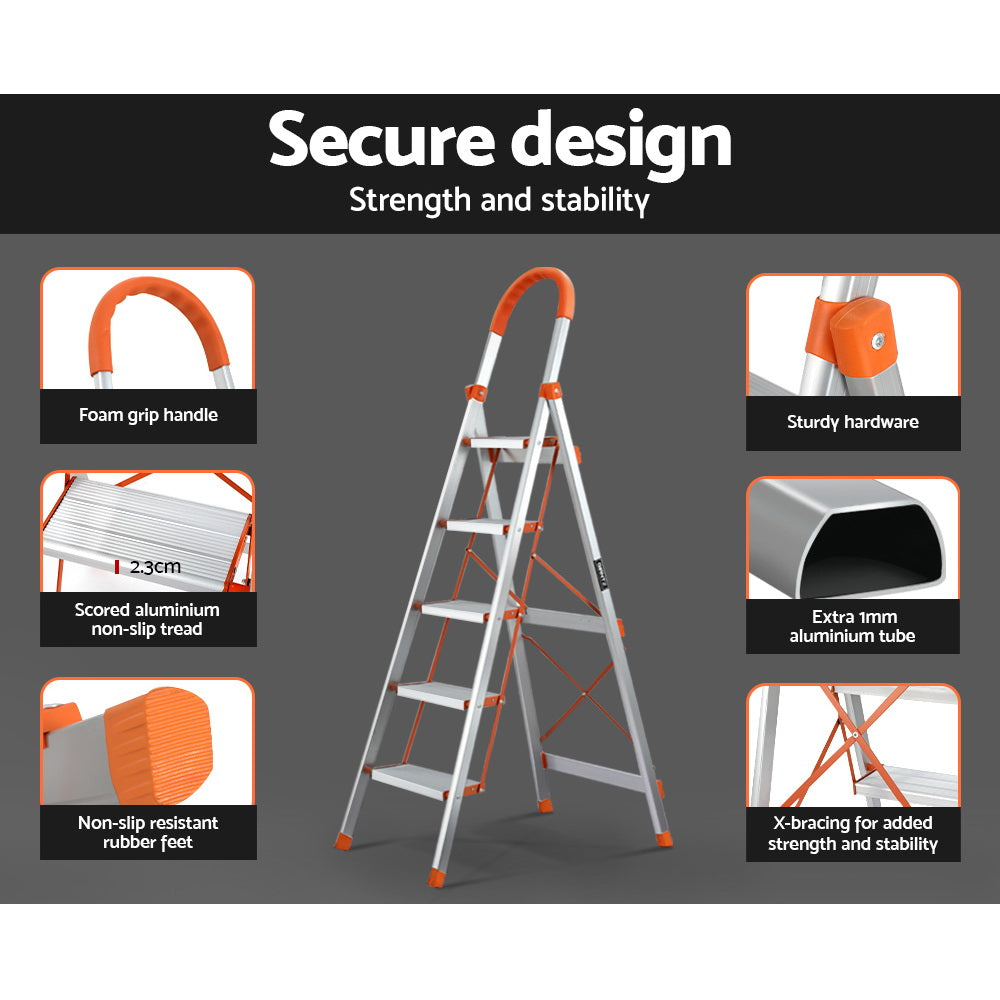 Secure design
Strength and stability

Foam grip handle

2.3cm

Scored aluminium non-slip tread

Non-slip resistant rubber feet

Sturdy hardware

Extra 1mm aluminium tube

X-bracing for added strength and stability