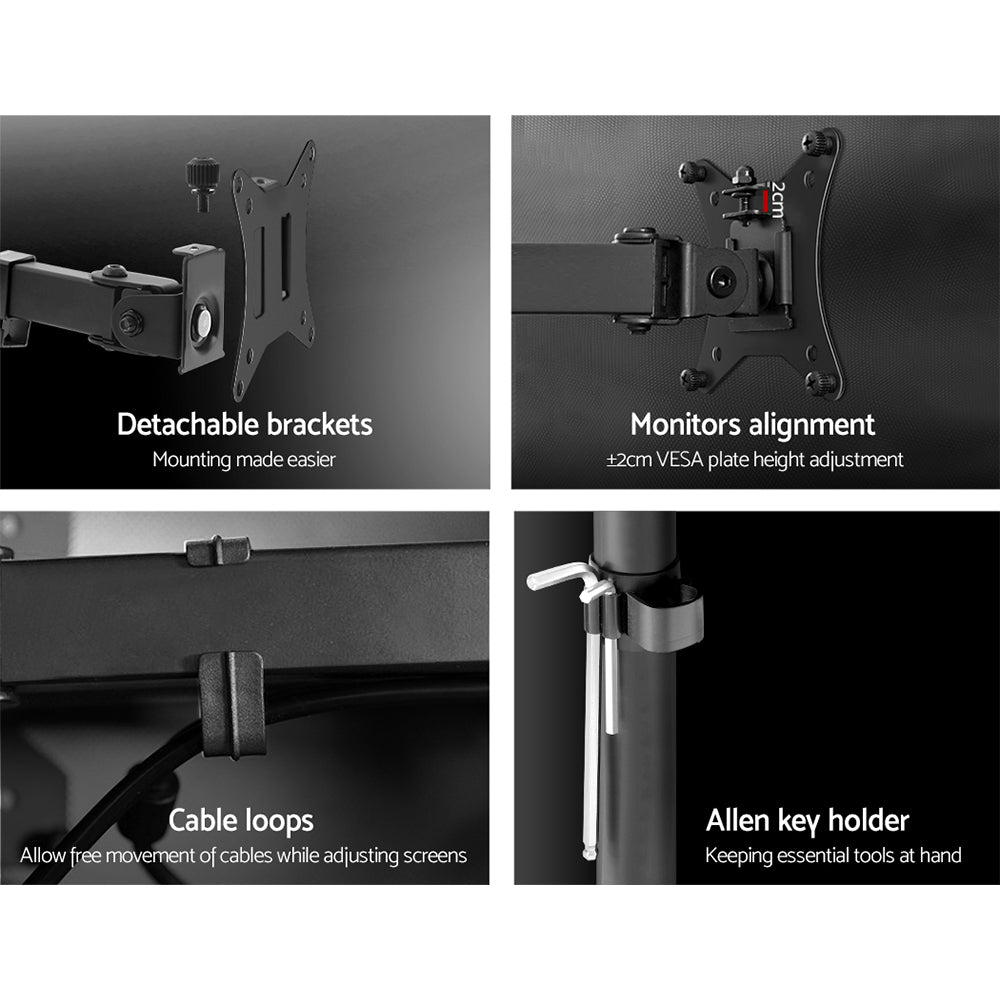 Detachable brackets
Mounting made easier

2cm

Monitors alignment
±2cm VESA plate height adjustment

Cable loops
Allow free movement of cables while adjusting screens

Allen key holder
Keeping essential tools at hand