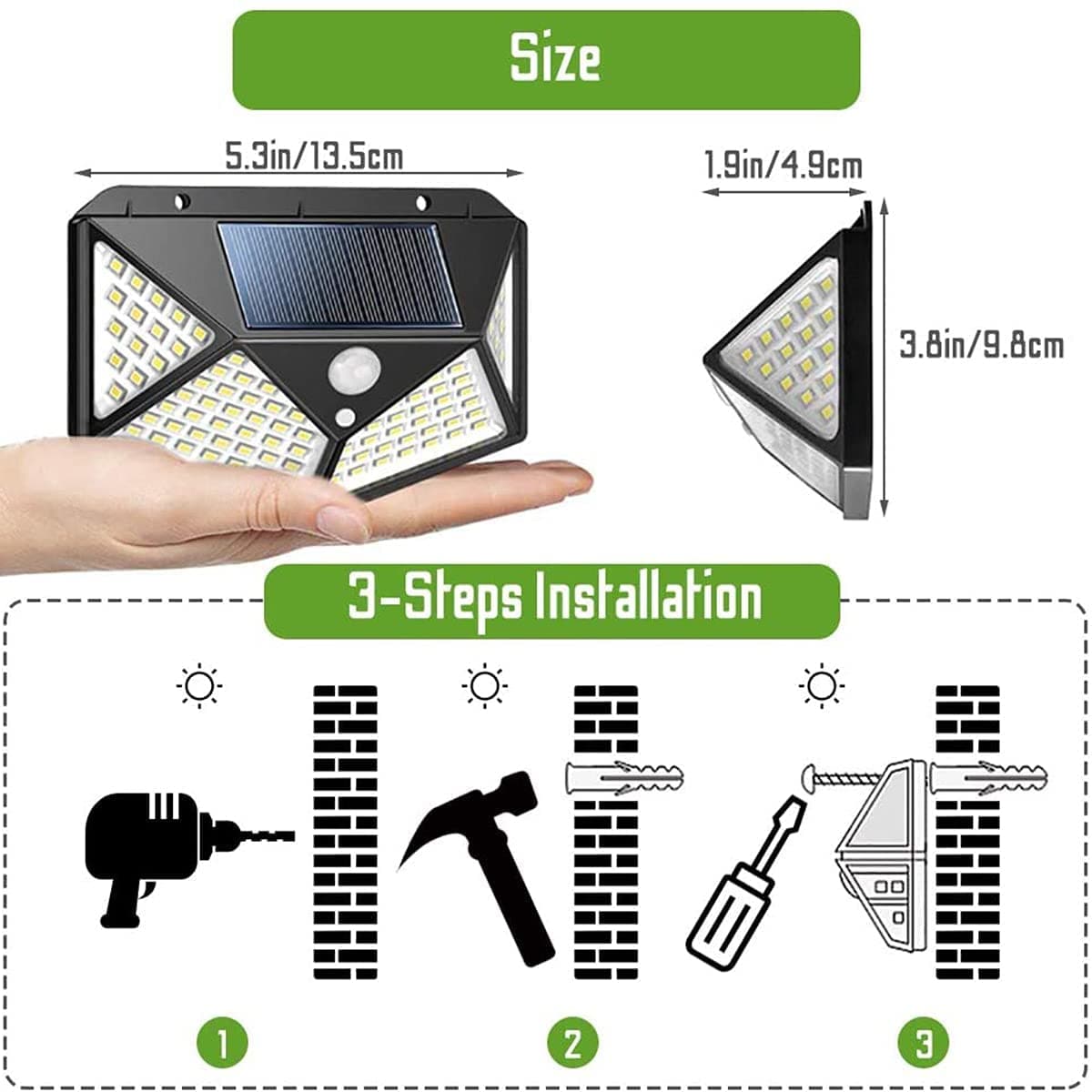 Size

5.3in/13.5cm

1.9in/4.9cm

3.8in/9.8cm

3-Steps Installation

1

2

3