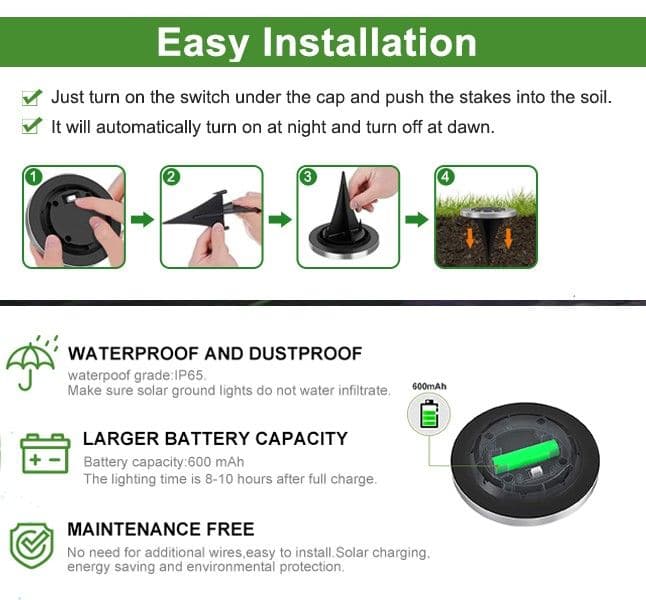 Easy Installation

Just turn on the switch under the cap and push the stakes into the soil.

It will automatically turn on at night and turn off at dawn.

1

2

3

4

WATERPROOF AND DUSTPROOF

waterpoof grade:IP65.
Make sure solar ground lights do not water infiltrate.

600mAh

LARGER BATTERY CAPACITY

Battery capacity:600 mAh
The lighting time is 8-10 hours after full charge.

MAINTENANCE FREE

No need for additional wires,easy to install.Solar charging, energy saving and environmental protection.