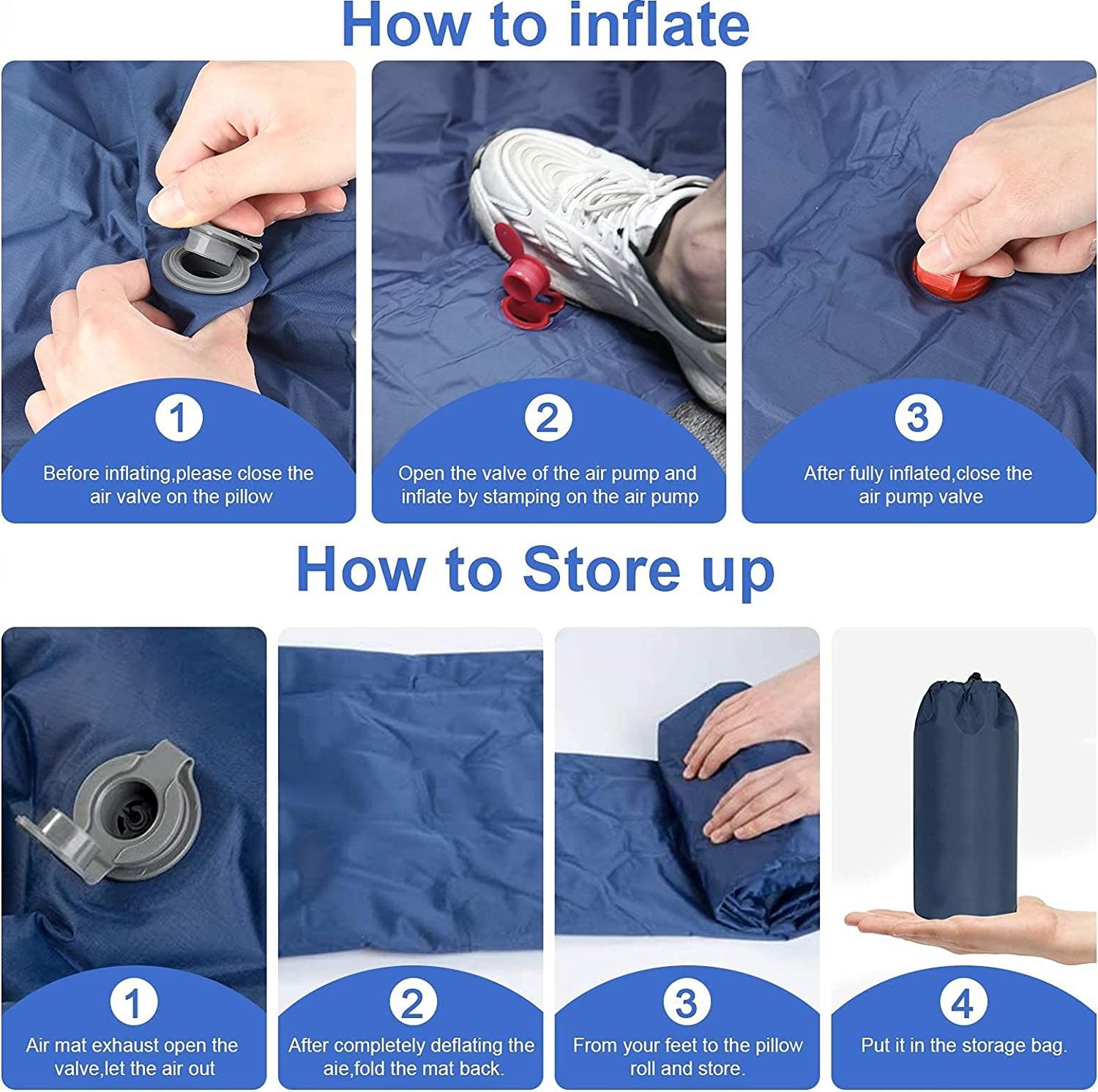 How to inflate

1
Before inflating,please close the air valve on the pillow

2
Open the valve of the air pump and inflate by stamping on the air pump

3
After fully inflated,close the air pump valve

How to Store up

1
Air mat exhaust open the valve,let the air out

2
After completely deflating the aie,fold the mat back.

3
From your feet to the pillow roll and store.

4
Put it in the storage bag.