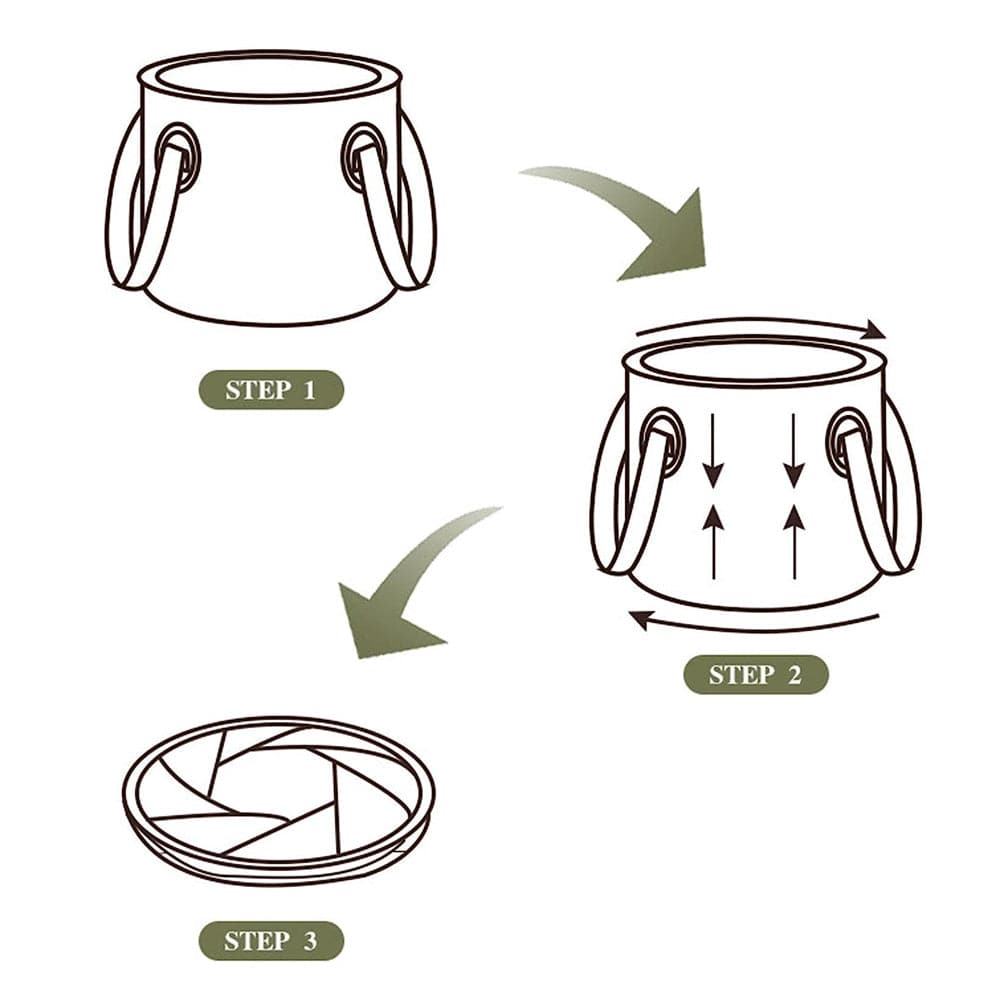 STEP 1

STEP 2

STEP 3