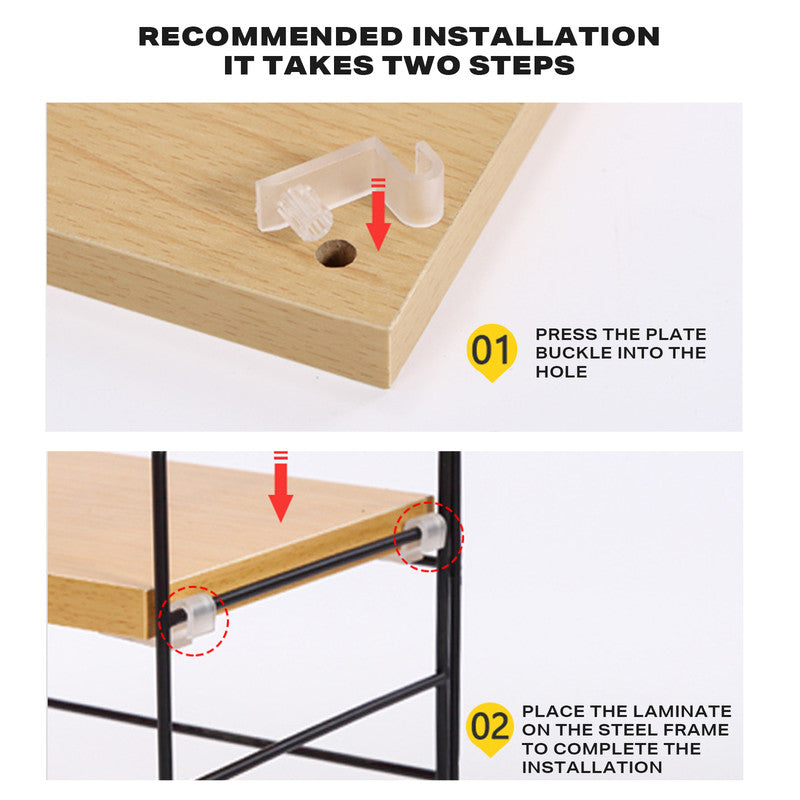 RECOMMENDED INSTALLATION
IT TAKES TWO STEPS

01
PRESS THE PLATE BUCKLE INTO THE HOLE

02
PLACE THE LAMINATE ON THE STEEL FRAME TO COMPLETE THE INSTALLATION