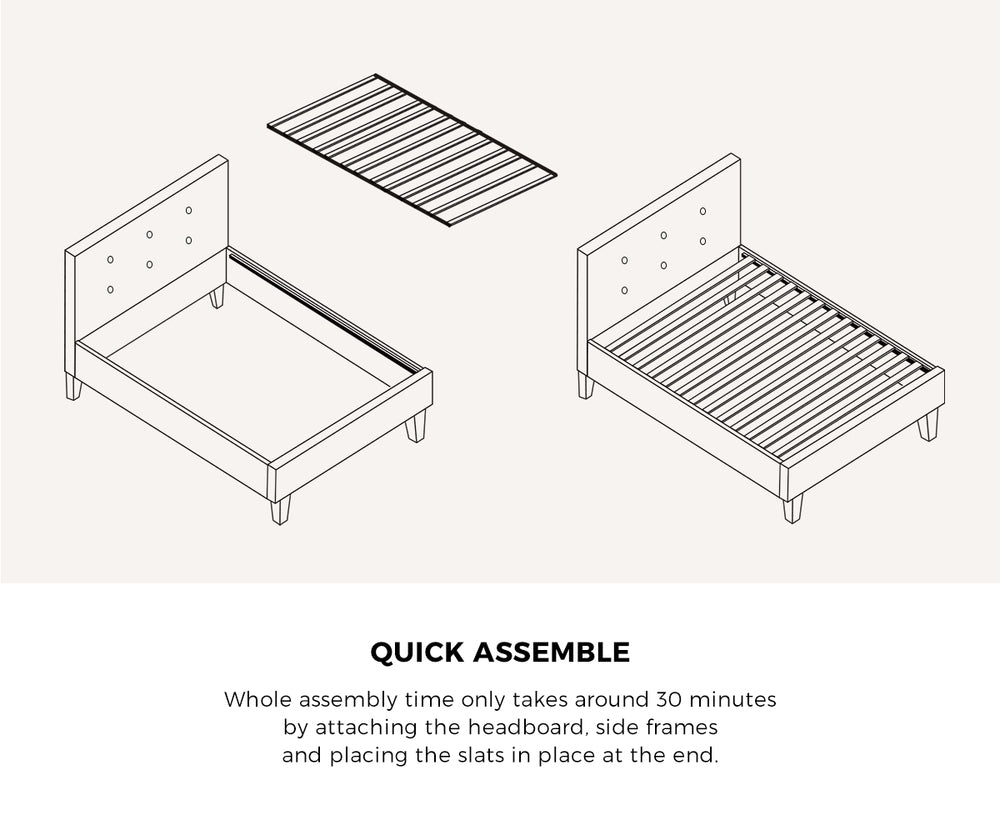 QUICK ASSEMBLE

Whole assembly time only takes around 30 minutes by attaching the headboard, side frames and placing the slats in place at the end.