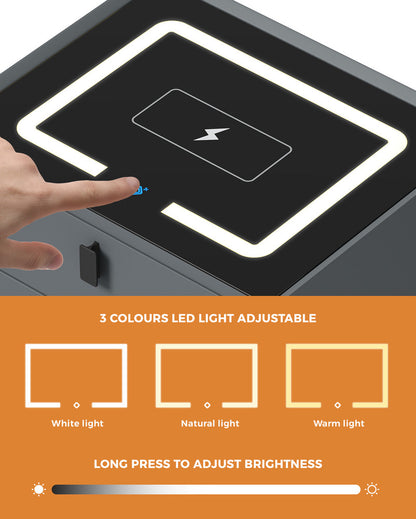 3 COLOURS LED LIGHT ADJUSTABLE

White light

Natural light

Warm light

LONG PRESS TO ADJUST BRIGHTNESS