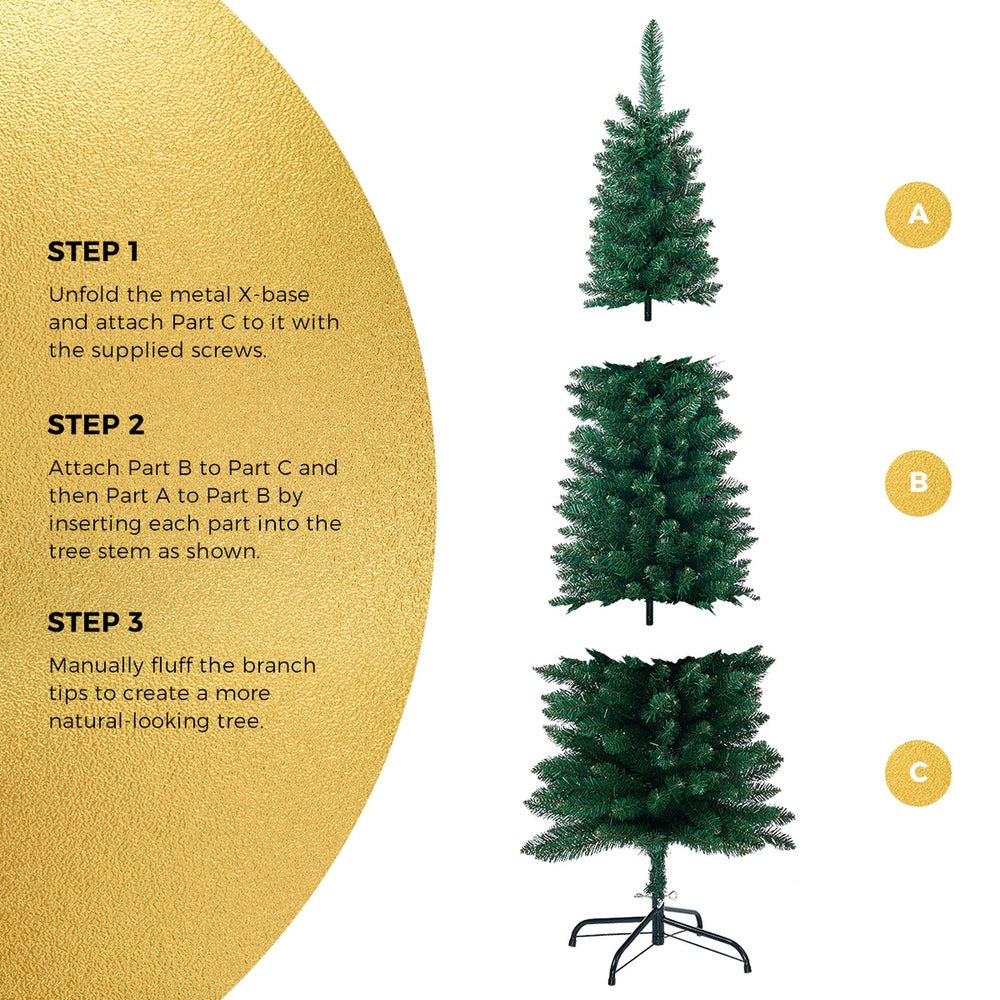 STEP 1

Unfold the metal X-base and attach Part C to it with the supplied screws.

STEP 2

Attach Part B to Part C and then Part A to Part B by inserting each part into the tree stem as shown.

STEP 3

Manually fluff the branch tips to create a more natural-looking tree.

A

B

C