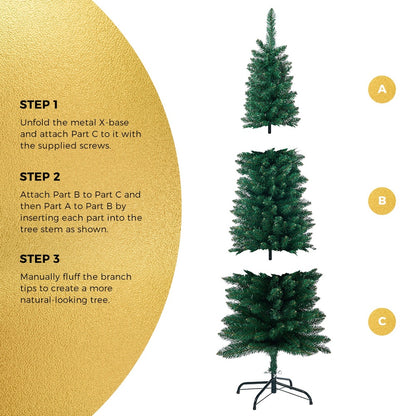 STEP 1

Unfold the metal X-base and attach Part C to it with the supplied screws.

STEP 2

Attach Part B to Part C and then Part A to Part B by inserting each part into the tree stem as shown.

STEP 3

Manually fluff the branch tips to create a more natural-looking tree.

A

B

C