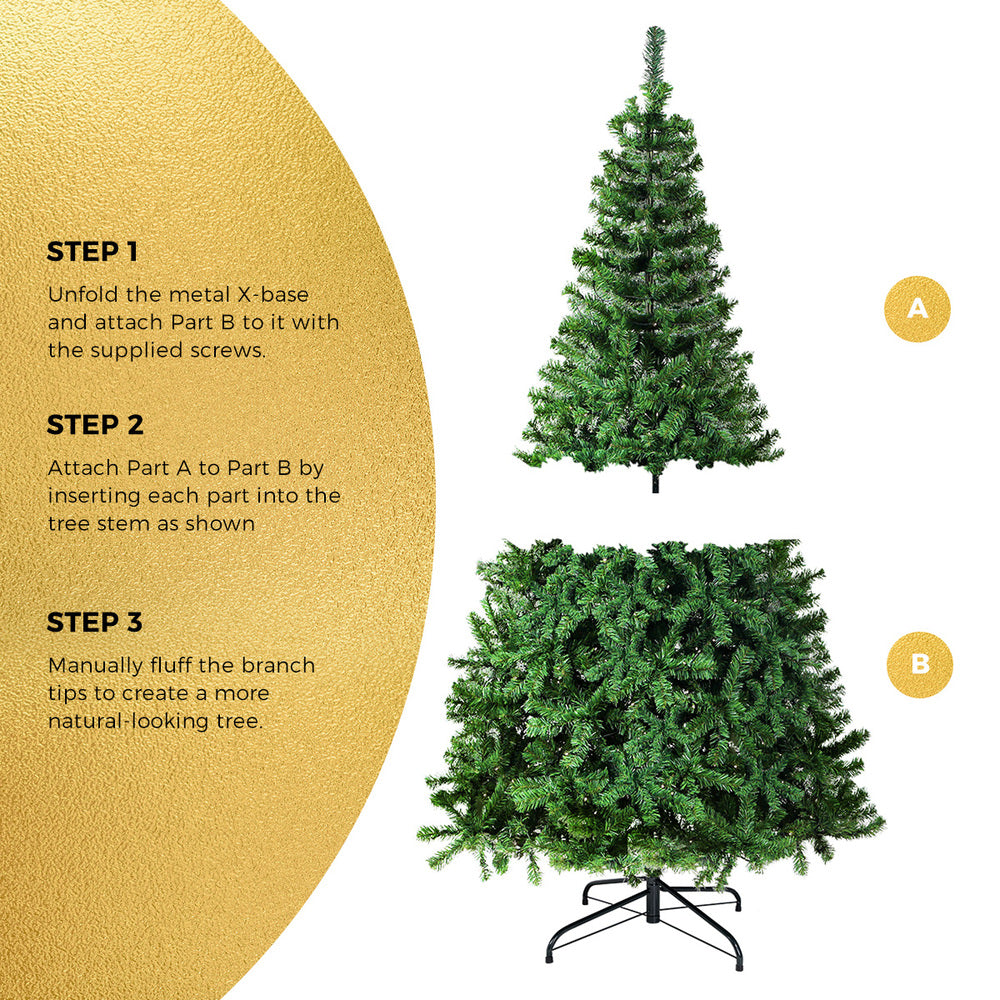 STEP 1

Unfold the metal X-base and attach Part B to it with the supplied screws.

STEP 2

Attach Part A to Part B by inserting each part into the tree stem as shown

STEP 3

Manually fluff the branch tips to create a more natural-looking tree.

A

B