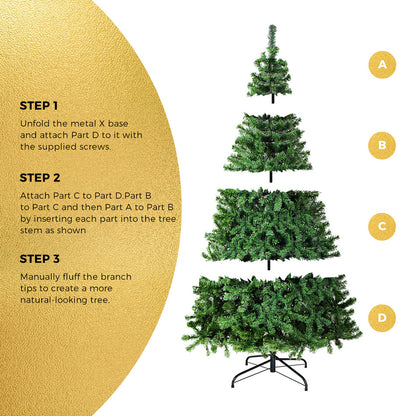 STEP 1
Unfold the metal X base and attach Part D to it with the supplied screws.

STEP 2
Attach Part C to Part D.Part B to Part C and then Part A to Part B by inserting each part into the tree stem as shown

STEP 3
Manually fluff the branch tips to create a more natural-looking tree.

A

B

C

D