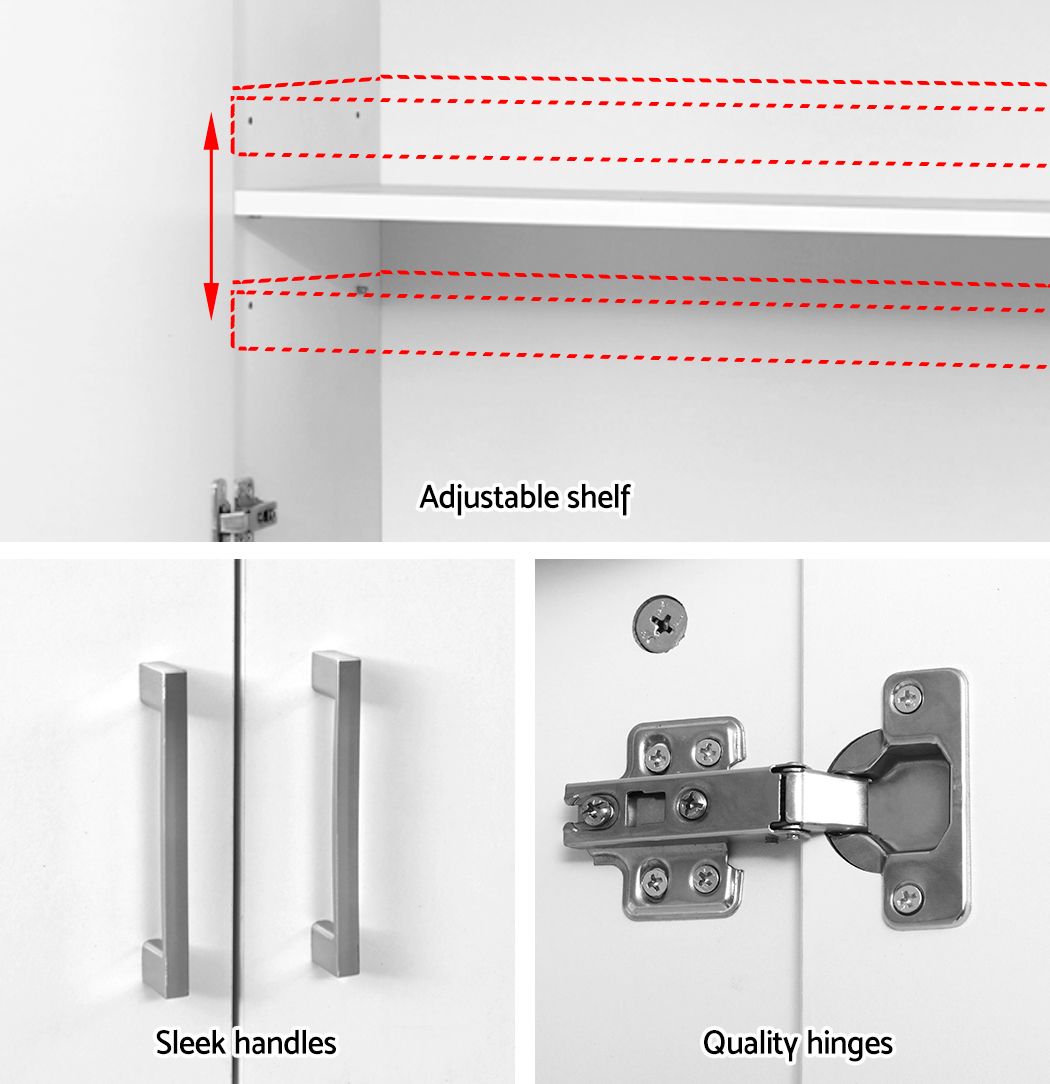 Adjustable shelf

Sleek handles

Quality hinges