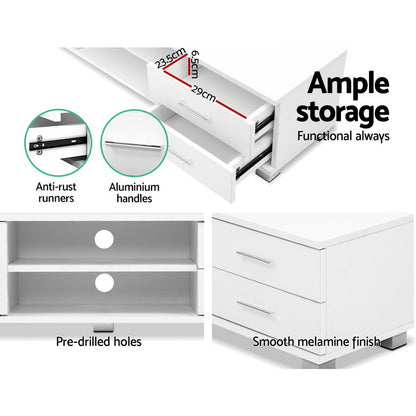 23.5cm
6.5cm
29cm

Ample storage
Functional always

Anti-rust runners

Aluminium handles

Pre-drilled holes

Smooth melamine finish