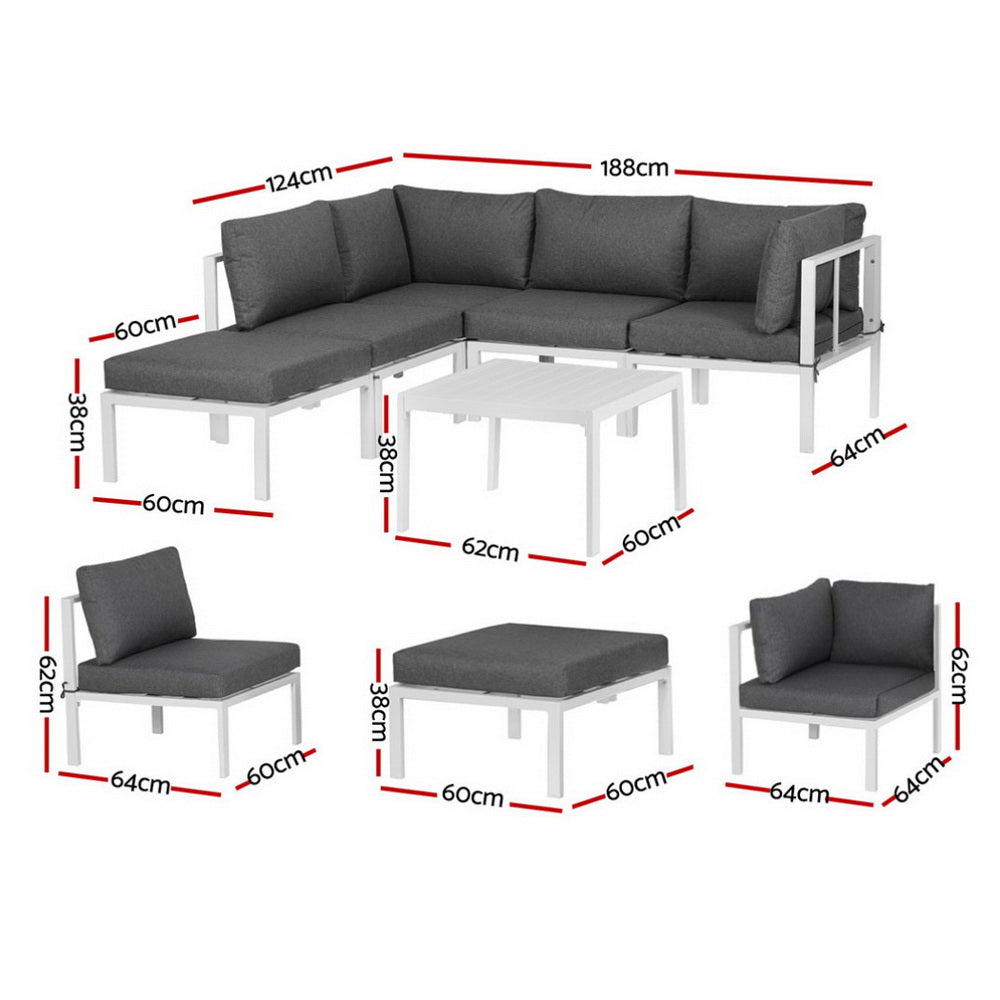 124cm
188cm
60cm
38cm
60cm
38cm
62cm
60cm
64cm
62cm
64cm
60cm
38cm
60cm
60cm
62cm
64cm
64cm