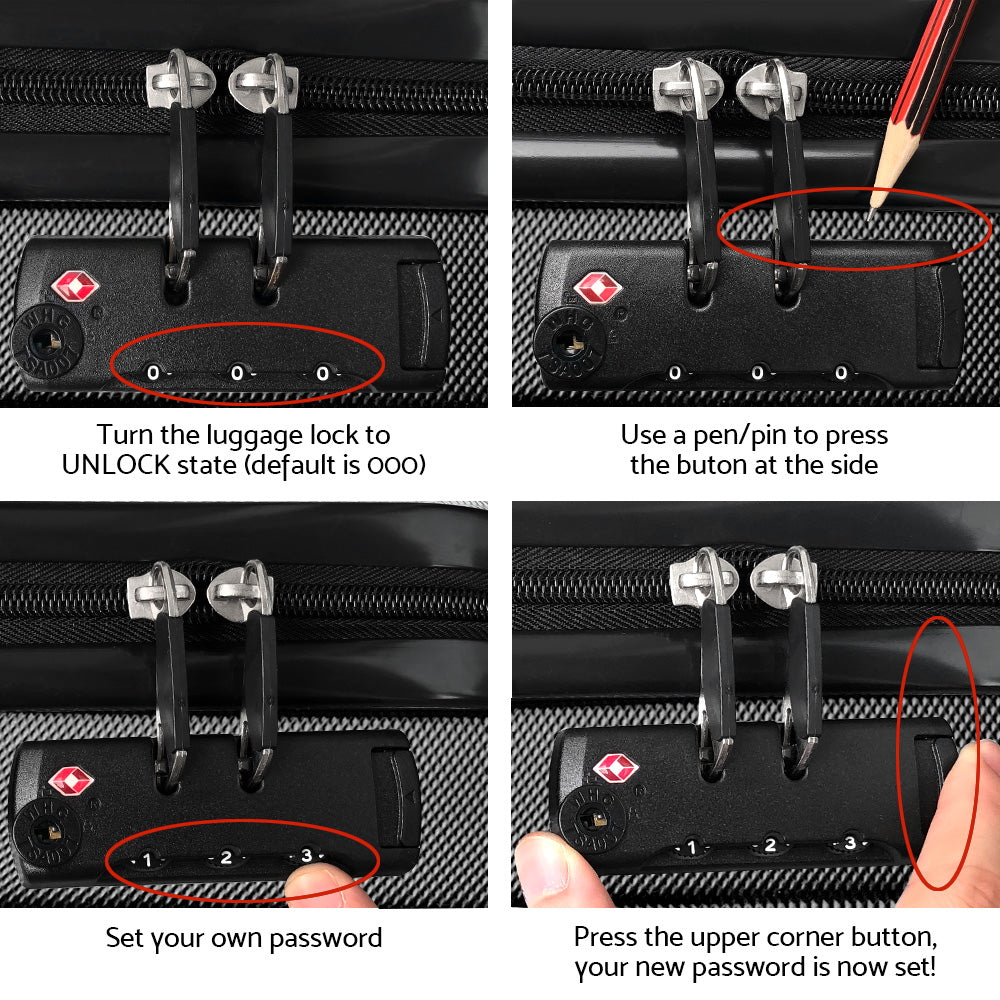 0 0 0

Turn the luggage lock to UNLOCK state (default is 000)

0 0 0

Use a pen/pin to press the buton at the side

1 2 3

Set your own password

1 2 3

Press the upper corner button, your new password is now set!