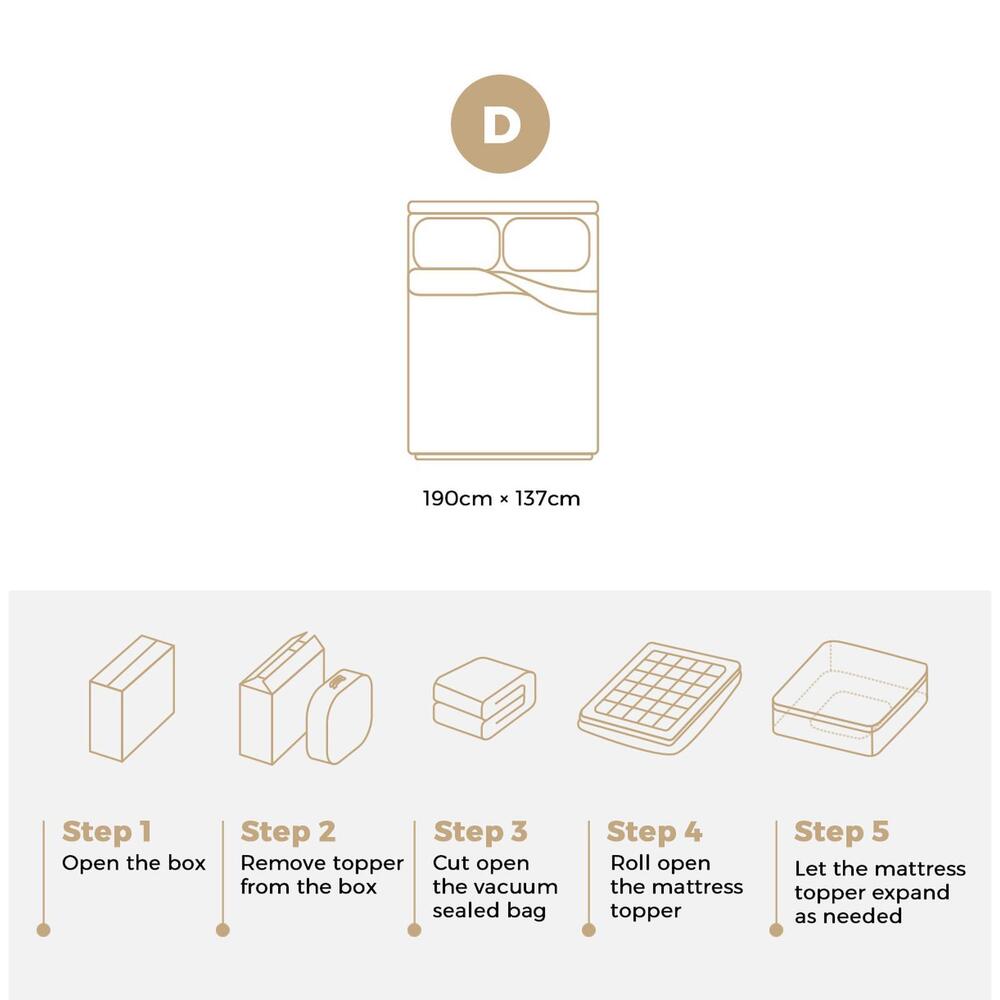 D

190cm × 137cm

Step 1
Open the box

Step 2
Remove topper from the box

Step 3
Cut open the vacuum sealed bag

Step 4
Roll open the mattress topper

Step 5
Let the mattress topper expand as needed