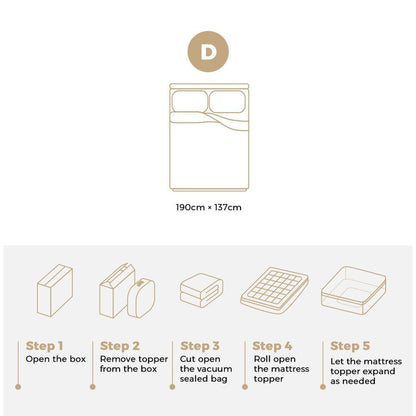 D

190cm × 137cm

Step 1
Open the box

Step 2
Remove topper from the box

Step 3
Cut open the vacuum sealed bag

Step 4
Roll open the mattress topper

Step 5
Let the mattress topper expand as needed