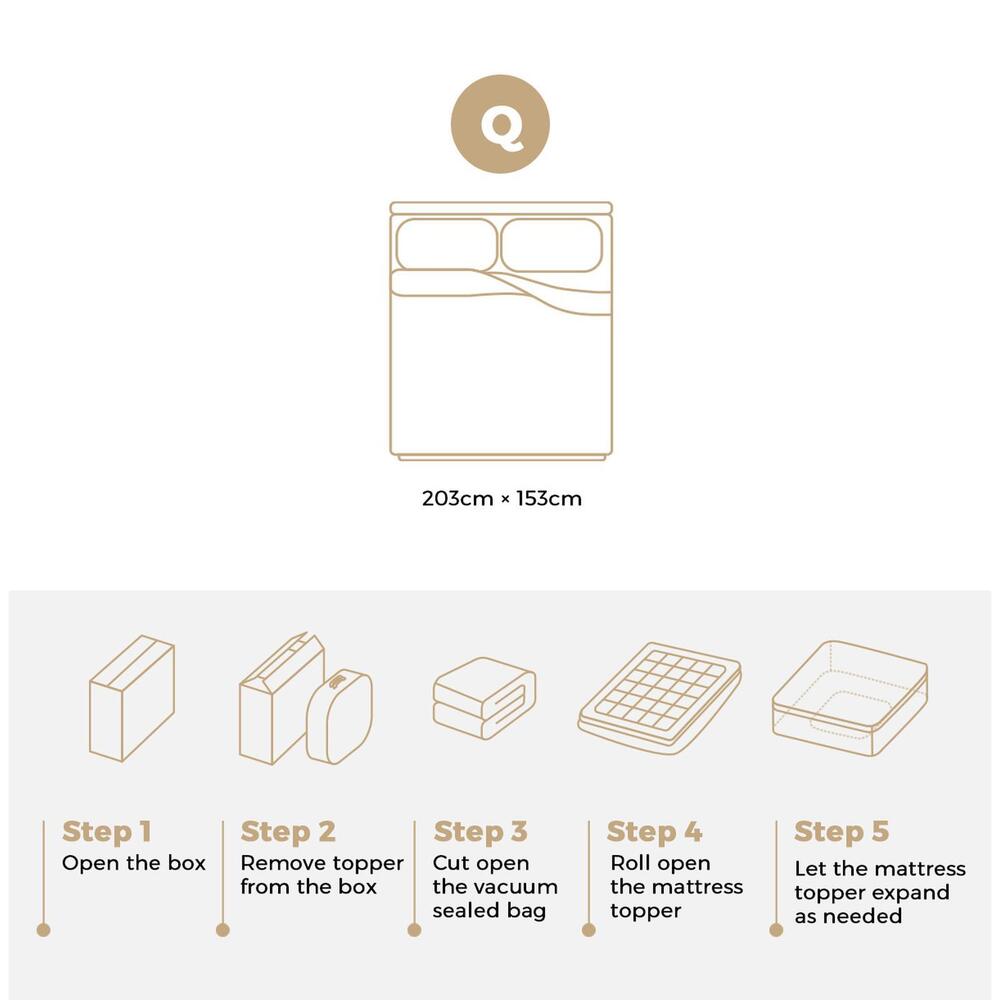 Q

203cm × 153cm

Step 1
Open the box

Step 2
Remove topper from the box

Step 3
Cut open the vacuum sealed bag

Step 4
Roll open the mattress topper

Step 5
Let the mattress topper expand as needed