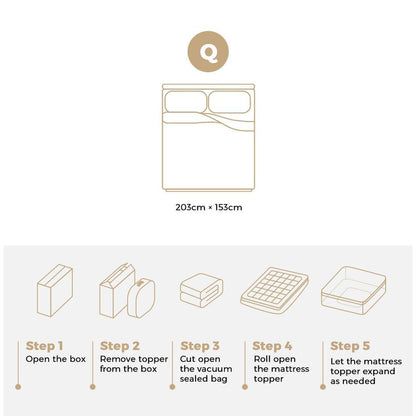 Q

203cm × 153cm

Step 1
Open the box

Step 2
Remove topper from the box

Step 3
Cut open the vacuum sealed bag

Step 4
Roll open the mattress topper

Step 5
Let the mattress topper expand as needed