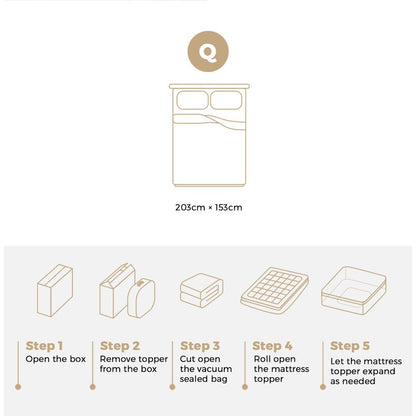 Q

203cm × 153cm

Step 1
Open the box

Step 2
Remove topper from the box

Step 3
Cut open the vacuum sealed bag

Step 4
Roll open the mattress topper

Step 5
Let the mattress topper expand as needed