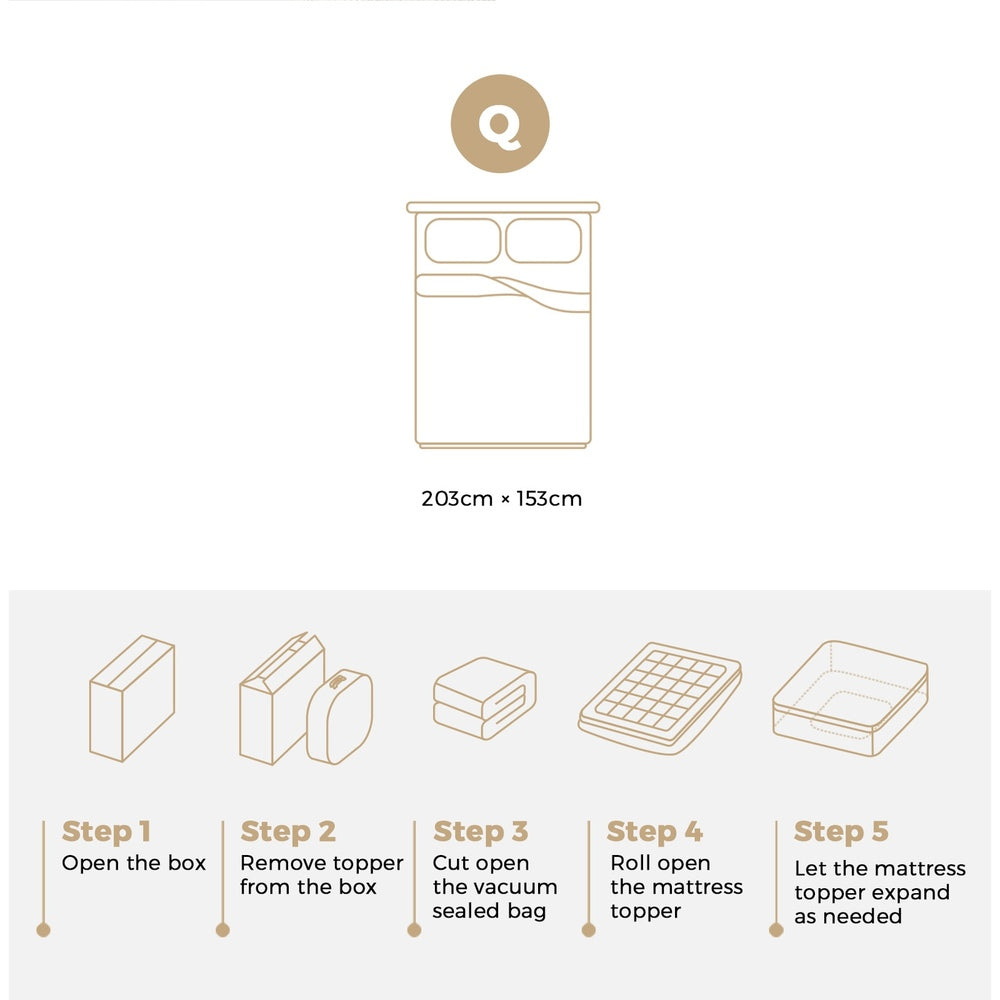 Q

203cm × 153cm

Step 1
Open the box

Step 2
Remove topper from the box

Step 3
Cut open the vacuum sealed bag

Step 4
Roll open the mattress topper

Step 5
Let the mattress topper expand as needed