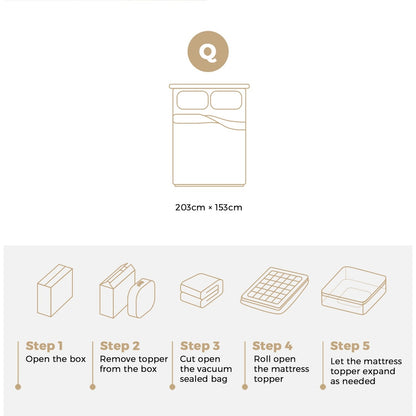 Q

203cm × 153cm

Step 1
Open the box

Step 2
Remove topper from the box

Step 3
Cut open the vacuum sealed bag

Step 4
Roll open the mattress topper

Step 5
Let the mattress topper expand as needed