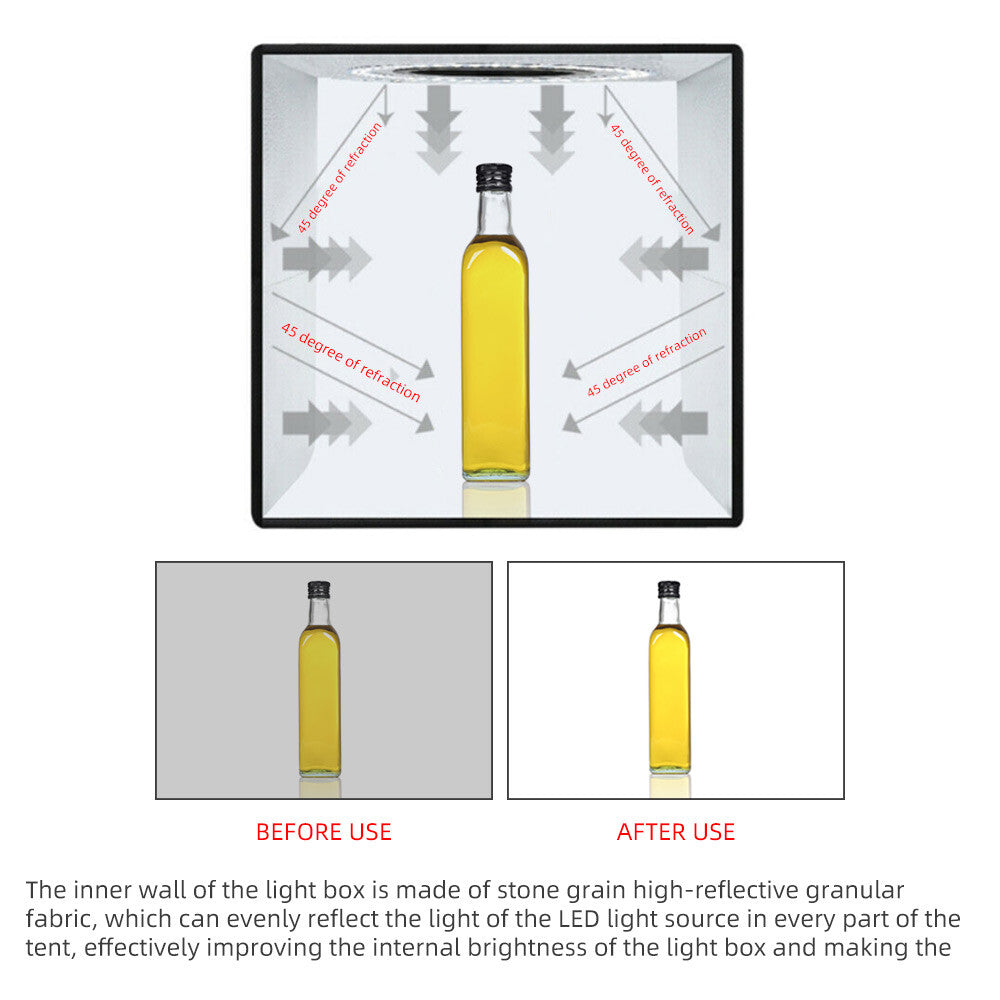 45 degree of refraction

45 degree of refraction

45 degree of refraction

45 degree of refraction

BEFORE USE

AFTER USE

The inner wall of the light box is made of stone grain high-reflective granular fabric, which can evenly reflect the light of the LED light source in every part of the tent, effectively improving the internal brightness of the light box and making the