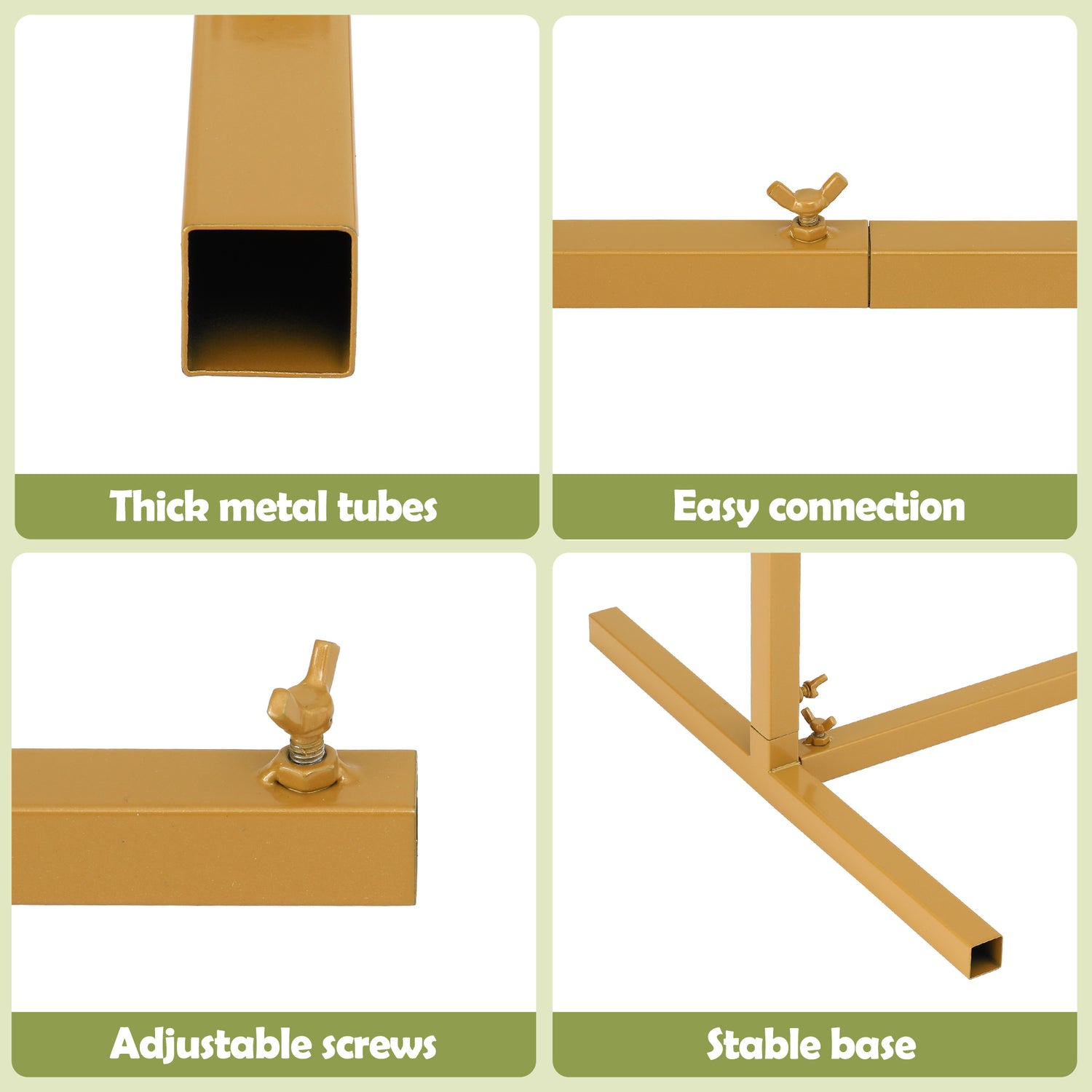 Thick metal tubes

Easy connection

Adjustable screws

Stable base