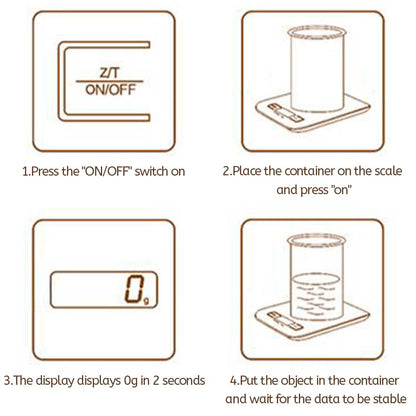 Z/T
ON/OFF

1.Press the "ON/OFF" switch on

2.Place the container on the scale and press "on"

0g

3.The display displays 0g in 2 seconds

4.Put the object in the container and wait for the data to be stable