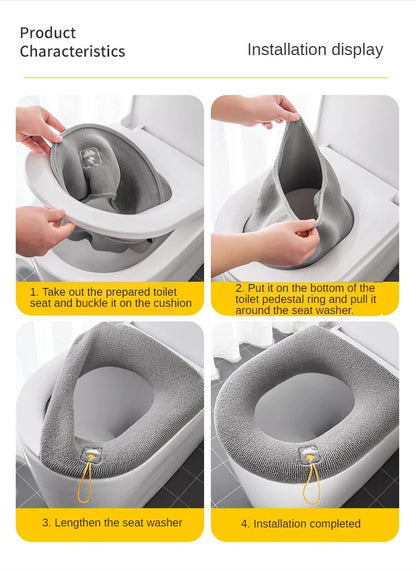 Product Characteristics

Installation display

1. Take out the prepared toilet seat and buckle it on the cushion

2. Put it on the bottom of the toilet pedestal ring and pull it around the seat washer.

3. Lengthen the seat washer

4. Installation completed